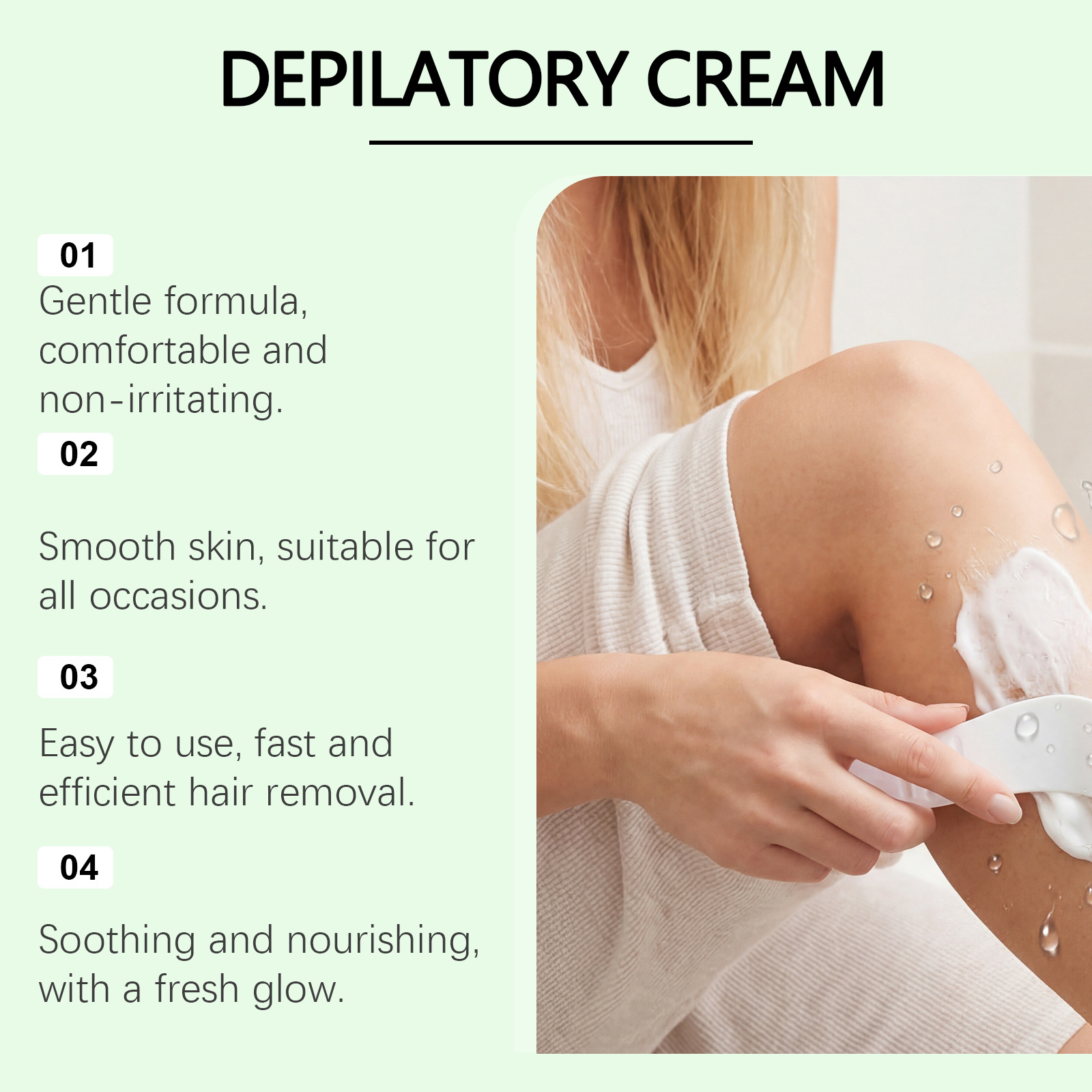 DEPILATORY CREAM

01
Gentle formula, comfortable and non-irritating.

02

Smooth skin, suitable for all occasions.

03

Easy to use, fast and efficient hair removal.

04

Soothing and nourishing, with a fresh glow.