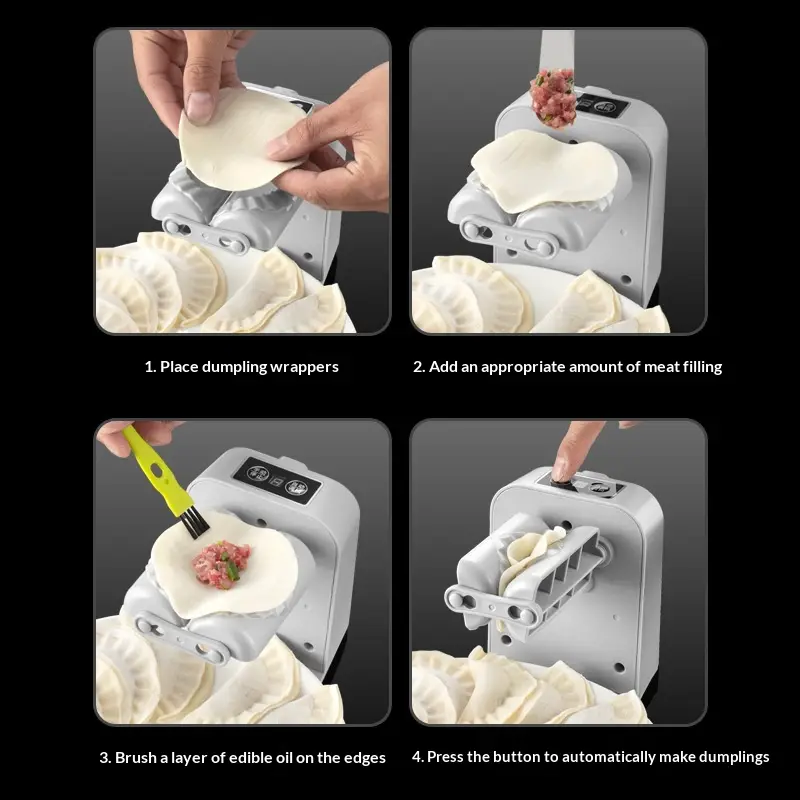 1. Place dumpling wrappers

2. Add an appropriate amount of meat filling

3. Brush a layer of edible oil on the edges

4. Press the button to automatically make dumplings