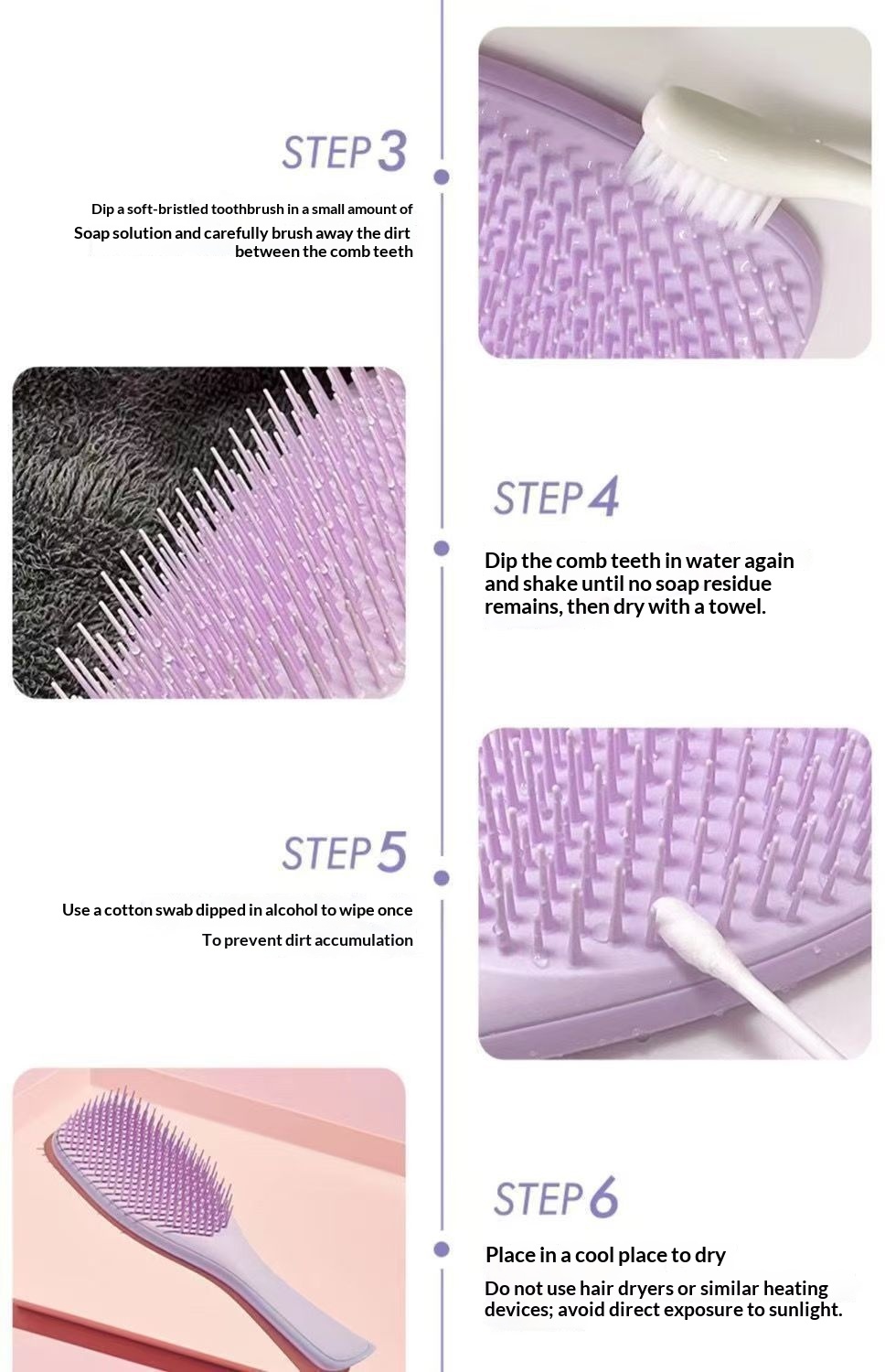 STEP 3

Dip a soft-bristled toothbrush in a small amount of Soap solution and carefully brush away the dirt between the comb teeth

STEP 4

Dip the comb teeth in water again and shake until no soap residue remains, then dry with a towel.

STEP 5

Use a cotton swab dipped in alcohol to wipe once

To prevent dirt accumulation

STEP 6

Place in a cool place to dry

Do not use hair dryers or similar heating devices; avoid direct exposure to sunlight.