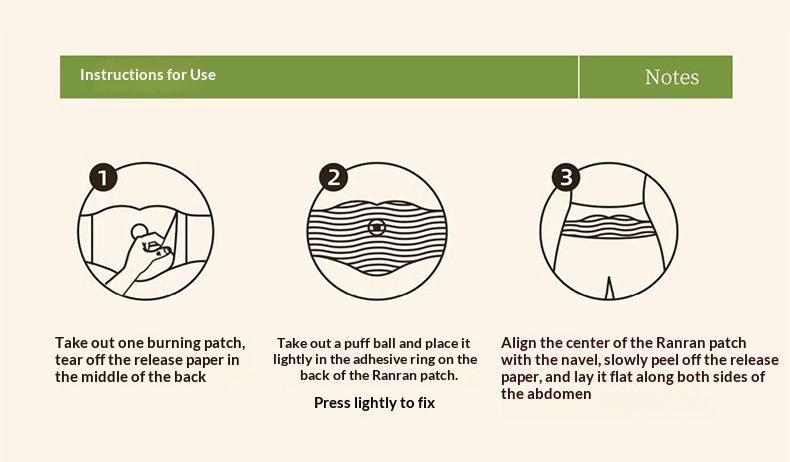 Instructions for Use

Notes

1

Take out one burning patch, tear off the release paper in the middle of the back

2

Take out a puff ball and place it lightly in the adhesive ring on the back of the Ranran patch.

Press lightly to fix

3

Align the center of the Ranran patch with the navel, slowly peel off the release paper, and lay it flat along both sides of the abdomen