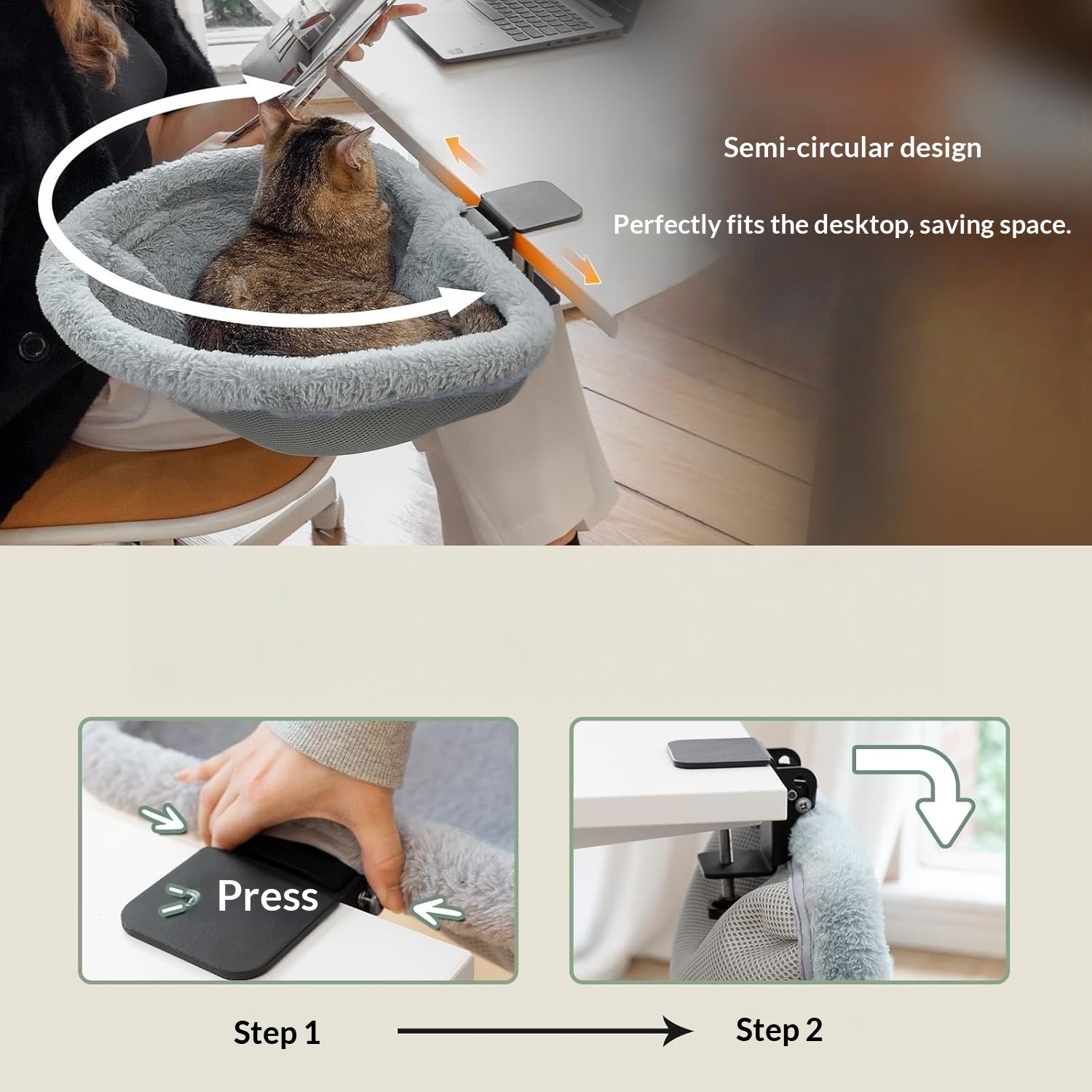 Semi-circular design

Perfectly fits the desktop, saving space.

Press

Step 1

Step 2