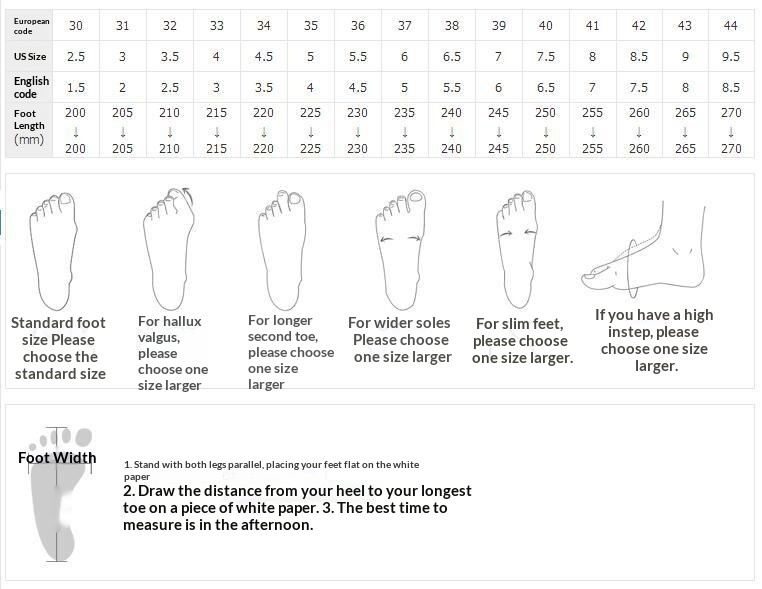 | European code | 30 | 31 | 32 | 33 | 34 | 35 | 36 | 37 | 38 | 39 | 40 | 41 | 42 | 43 | 44 |
|---|---|---|---|---|---|---|---|---|---|---|---|---|---|---|---|
| US Size | 2.5 | 3 | 3.5 | 4 | 4.5 | 5 | 5.5 | 6 | 6.5 | 7 | 7.5 | 8 | 8.5 | 9 | 9.5 |
| English code | 1.5 | 2 | 2.5 | 3 | 3.5 | 4 | 4.5 | 5 | 5.5 | 6 | 6.5 | 7 | 7.5 | 8 | 8.5 |
| Foot Length (mm) | 200 ↓ 200 | 205 ↓ 205 | 210 ↓ 210 | 215 ↓ 215 | 220 ↓ 220 | 225 ↓ 225 | 230 ↓ 230 | 235 ↓ 235 | 240 ↓ 240 | 245 ↓ 245 | 250 ↓ 250 | 255 ↓ 255 | 260 ↓ 260 | 265 ↓ 265 | 270 ↓ 270 |

Standard foot size Please choose the standard size

For hallux valgus, please choose one size larger

For longer second toe, please choose one size larger

For wider soles Please choose one size larger

For slim feet, please choose one size larger.

If you have a high instep, please choose one size larger.

Foot Width

1. Stand with both legs parallel, placing your feet flat on the white paper

2. Draw the distance from your heel to your longest toe on a piece of white paper. 3. The best time to measure is in the afternoon.