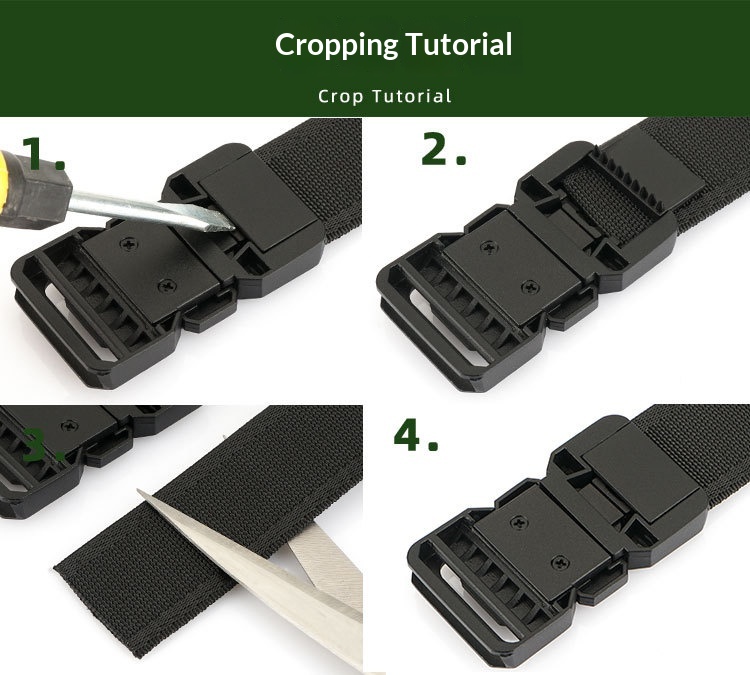 Cropping Tutorial

Crop Tutorial

1.

2.

3.

4.