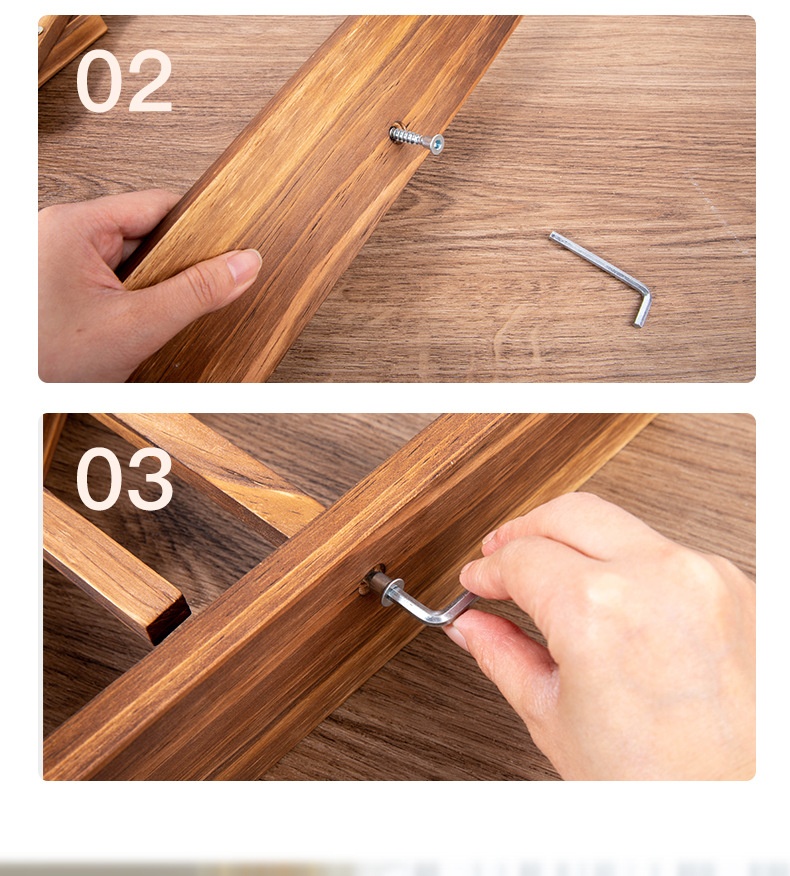 02

03