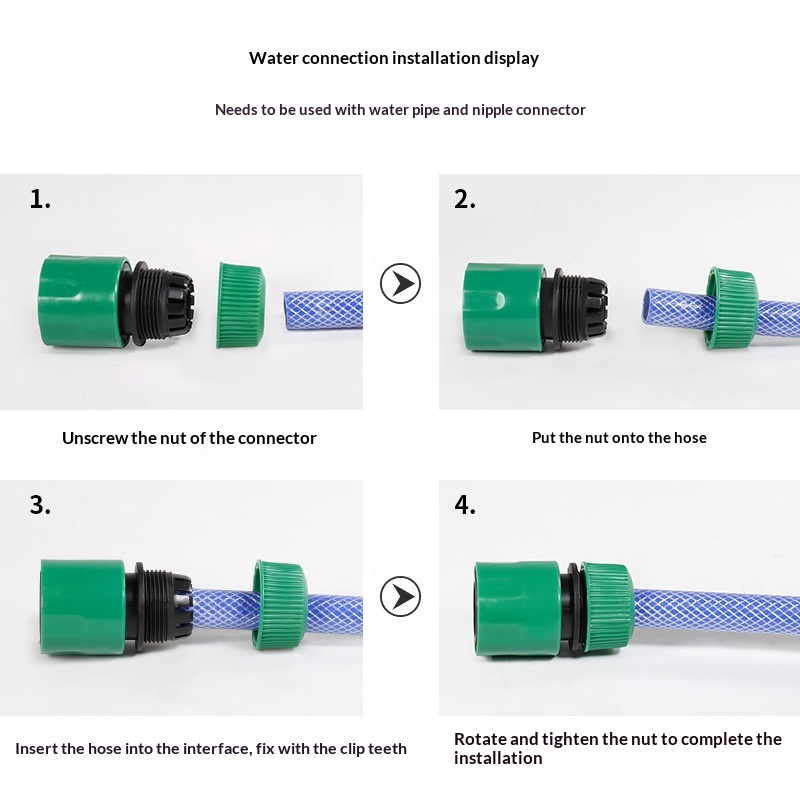 Water connection installation display

Needs to be used with water pipe and nipple connector

1.

Unscrew the nut of the connector

2.

Put the nut onto the hose

3.

Insert the hose into the interface, fix with the clip teeth

4.

Rotate and tighten the nut to complete the installation