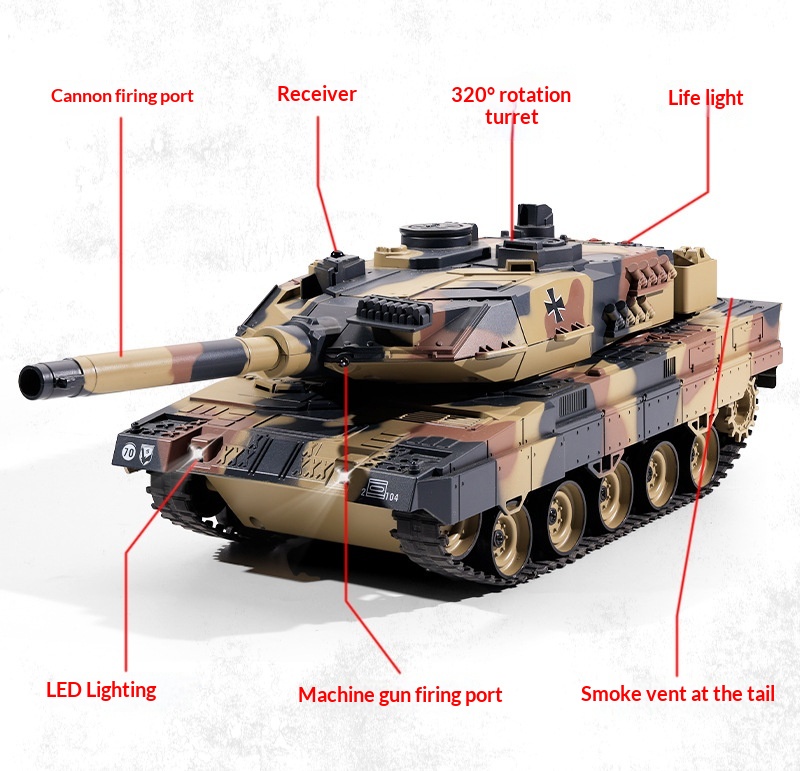 Cannon firing port

Receiver

320° rotation turret

Life light

70

2 104

LED Lighting

Machine gun firing port

Smoke vent at the tail