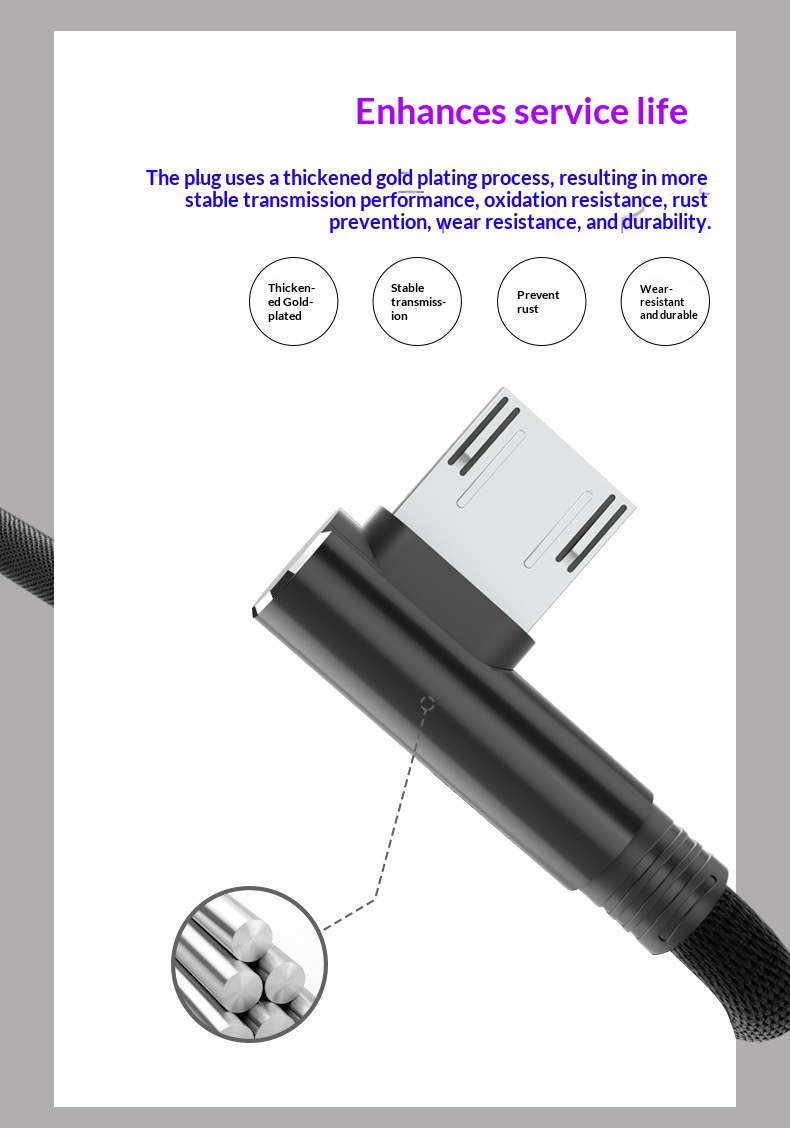 Enhances service life

The plug uses a thickened gold plating process, resulting in more stable transmission performance, oxidation resistance, rust prevention, wear resistance, and durability.

Thickened Gold-plated

Stable transmission

Prevent rust

Wear-resistant and durable