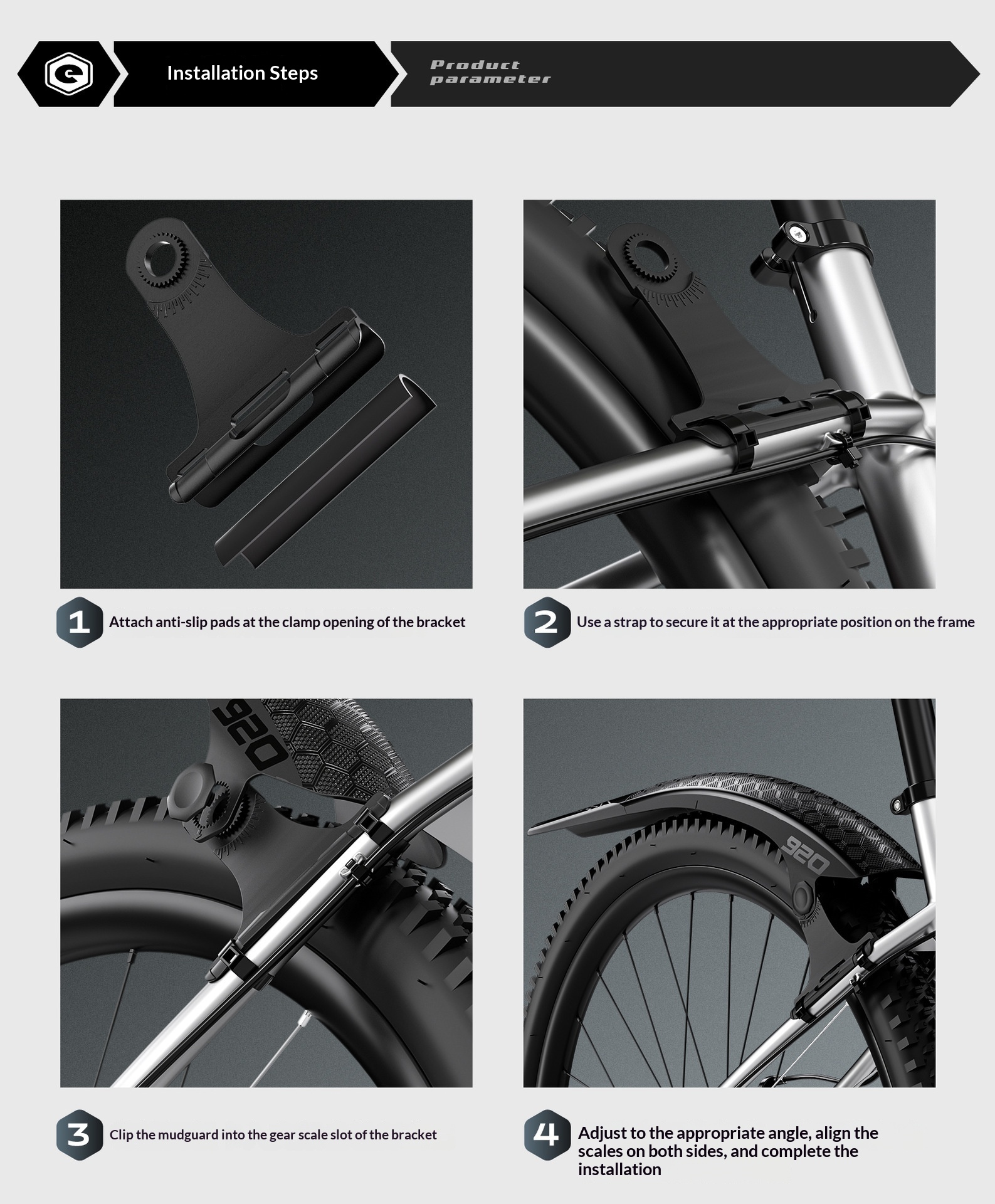 Installation Steps

Product parameter

1 Attach anti-slip pads at the clamp opening of the bracket

2 Use a strap to secure it at the appropriate position on the frame

920

3 Clip the mudguard into the gear scale slot of the bracket

920

4 Adjust to the appropriate angle, align the scales on both sides, and complete the installation