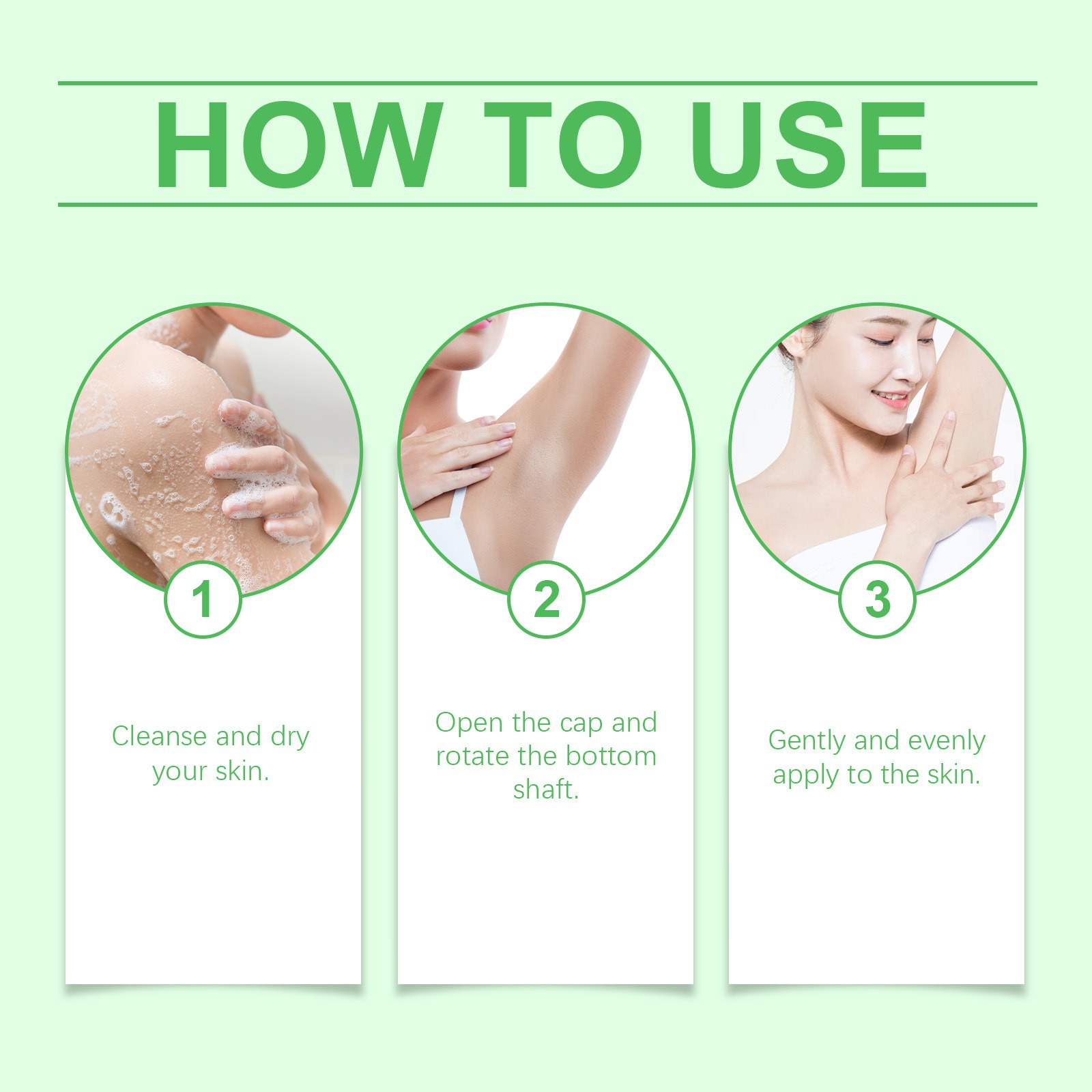 HOW TO USE

1

Cleanse and dry your skin.

2

Open the cap and rotate the bottom shaft.

3

Gently and evenly apply to the skin.