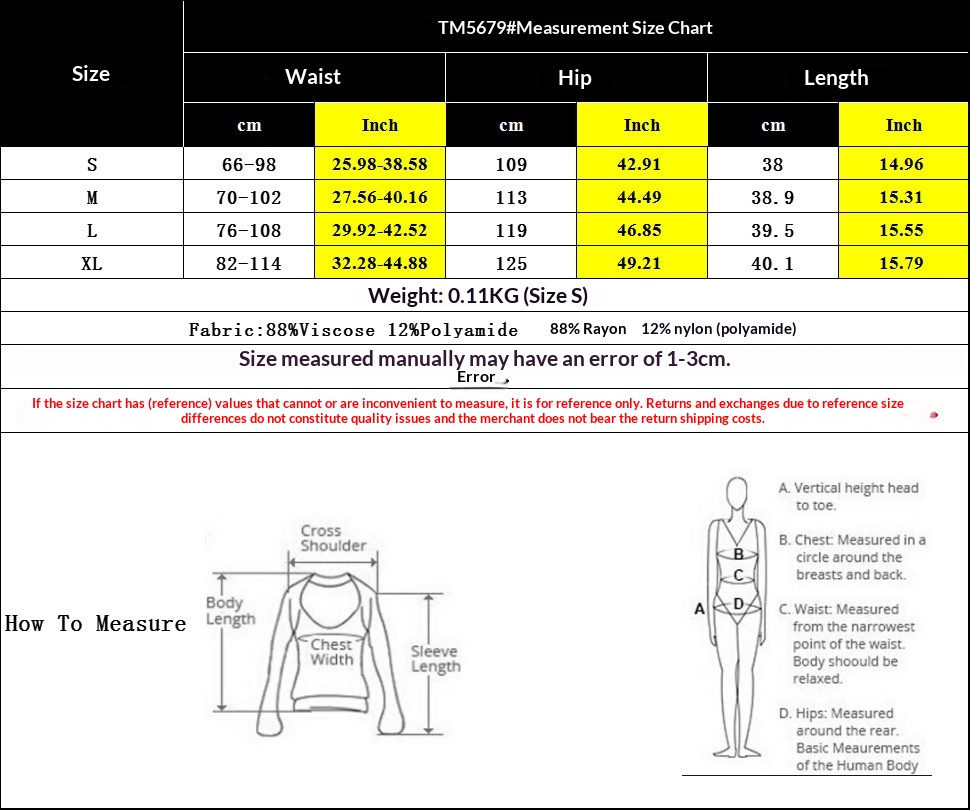 TM5679#Measurement Size Chart

| Size | Waist cm | Waist Inch | Hip cm | Hip Inch | Length cm | Length Inch |
|---|---|---|---|---|---|---|
| S | 66-98 | 25.98-38.58 | 109 | 42.91 | 38 | 14.96 |
| M | 70-102 | 27.56-40.16 | 113 | 44.49 | 38.9 | 15.31 |
| L | 76-108 | 29.92-42.52 | 119 | 46.85 | 39.5 | 15.55 |
| XL | 82-114 | 32.28-44.88 | 125 | 49.21 | 40.1 | 15.79 |

Weight: 0.11KG (Size S)

Fabric:88%Viscose 12%Polyamide 88% Rayon 12% nylon (polyamide)

Size measured manually may have an error of 1-3cm.
Error

If the size chart has (reference) values that cannot or are inconvenient to measure, it is for reference only. Returns and exchanges due to reference size differences do not constitute quality issues and the merchant does not bear the return shipping costs.

How To Measure

Cross Shoulder
Body Length
Chest Width
Sleeve Length

A B C D

A. Vertical height head to toe.
B. Chest: Measured in a circle around the breasts and back.
C. Waist: Measured from the narrowest point of the waist. Body shoould be relaxed.
D. Hips: Measured around the rear.
Basic Meaurements of the Human Body