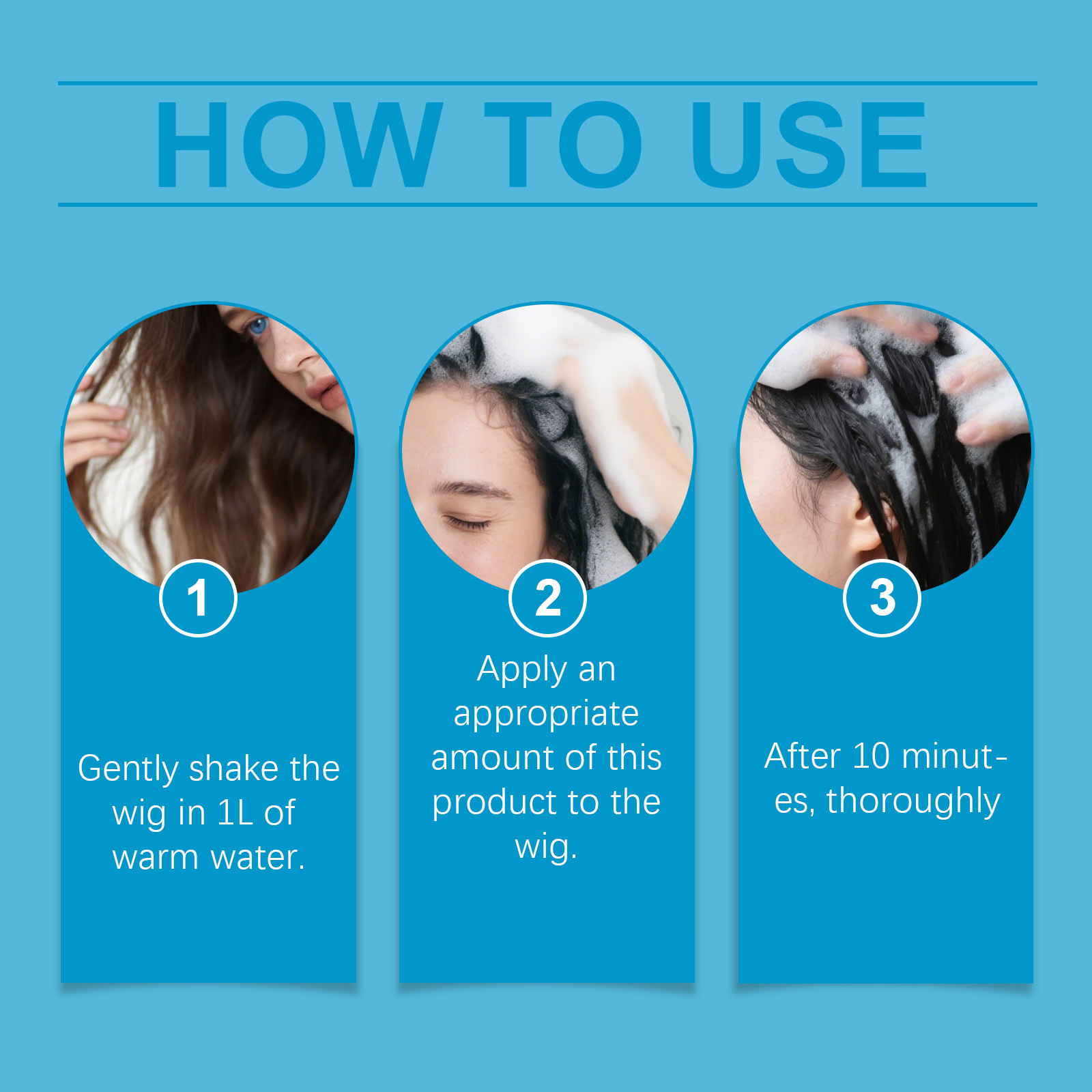 HOW TO USE

1

Gently shake the wig in 1L of warm water.

2

Apply an appropriate amount of this product to the wig.

3

After 10 minutes, thoroughly