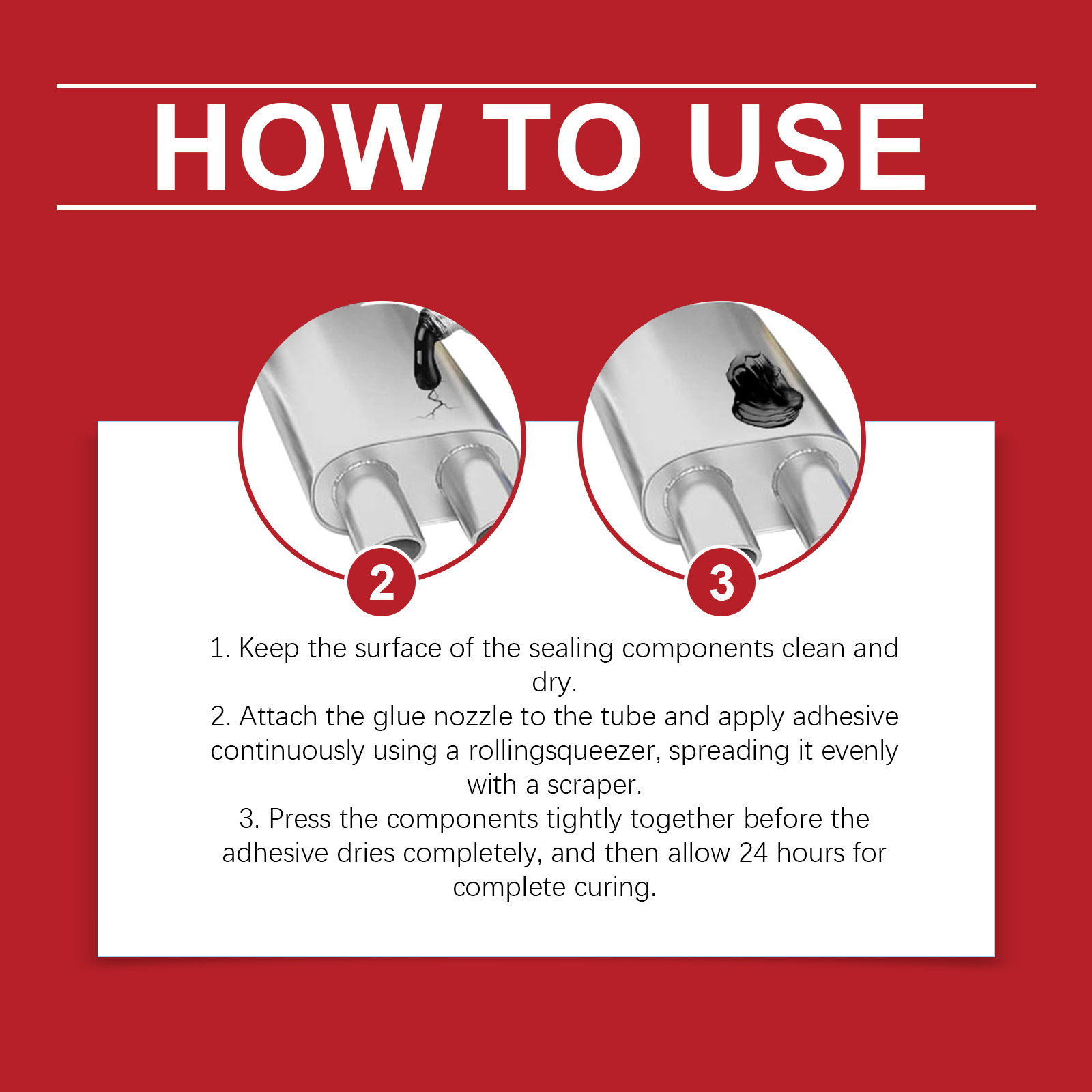 HOW TO USE

2

3

1. Keep the surface of the sealing components clean and dry.
2. Attach the glue nozzle to the tube and apply adhesive continuously using a rollingsqueezer, spreading it evenly with a scraper.
3. Press the components tightly together before the adhesive dries completely, and then allow 24 hours for complete curing.