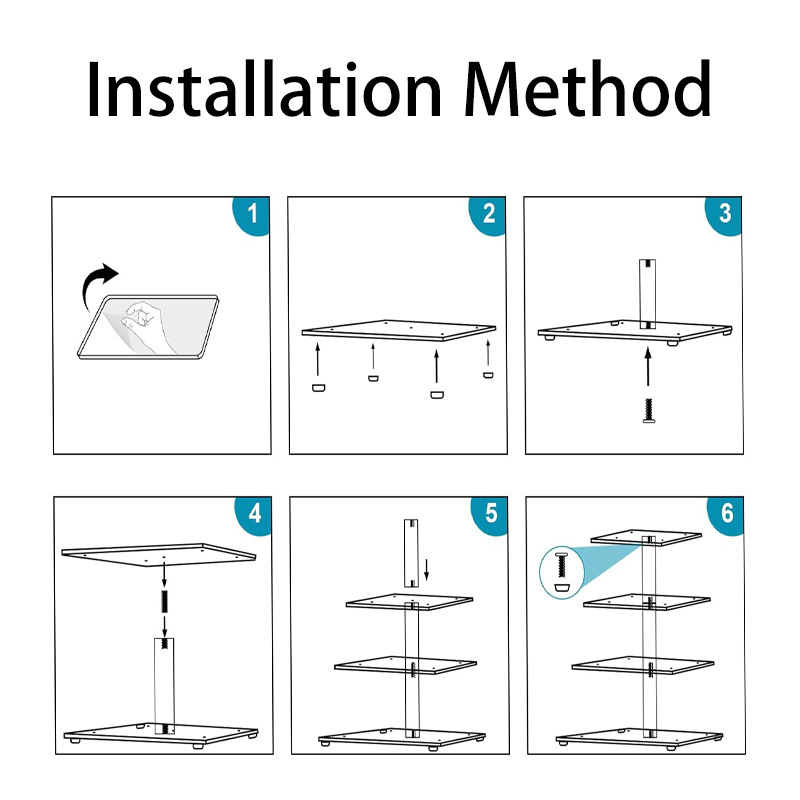 Installation Method

1

2

3

4

5

6