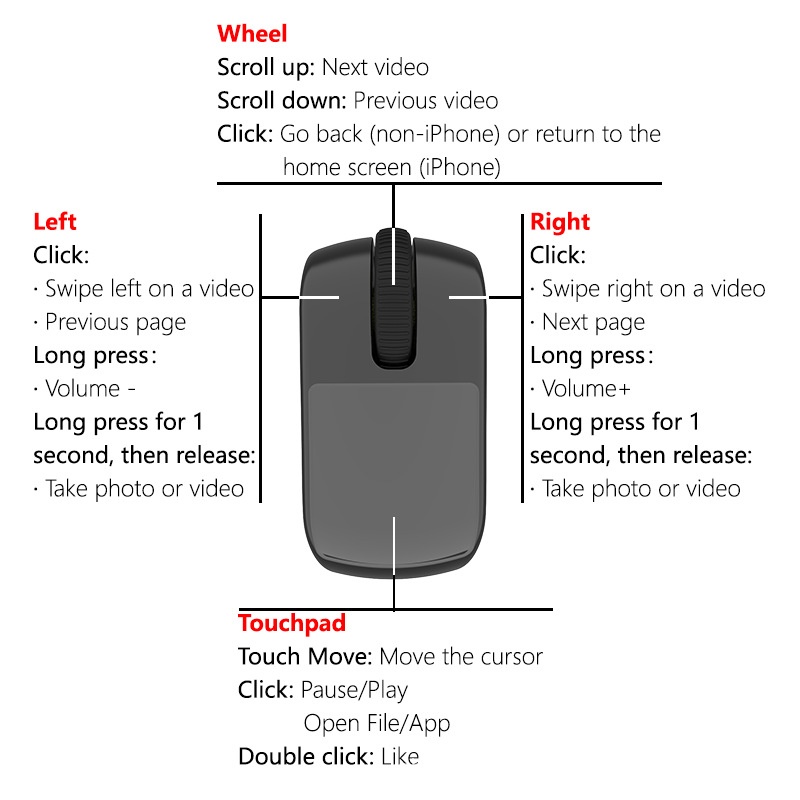 Wheel
Scroll up: Next video
Scroll down: Previous video
Click: Go back (non-iPhone) or return to the home screen (iPhone)

Left
Click:
· Swipe left on a video
· Previous page
Long press:
· Volume -
Long press for 1 second, then release:
· Take photo or video

Right
Click:
· Swipe right on a video
· Next page
Long press:
· Volume+
Long press for 1 second, then release:
· Take photo or video

Touchpad
Touch Move: Move the cursor
Click: Pause/Play
Open File/App
Double click: Like