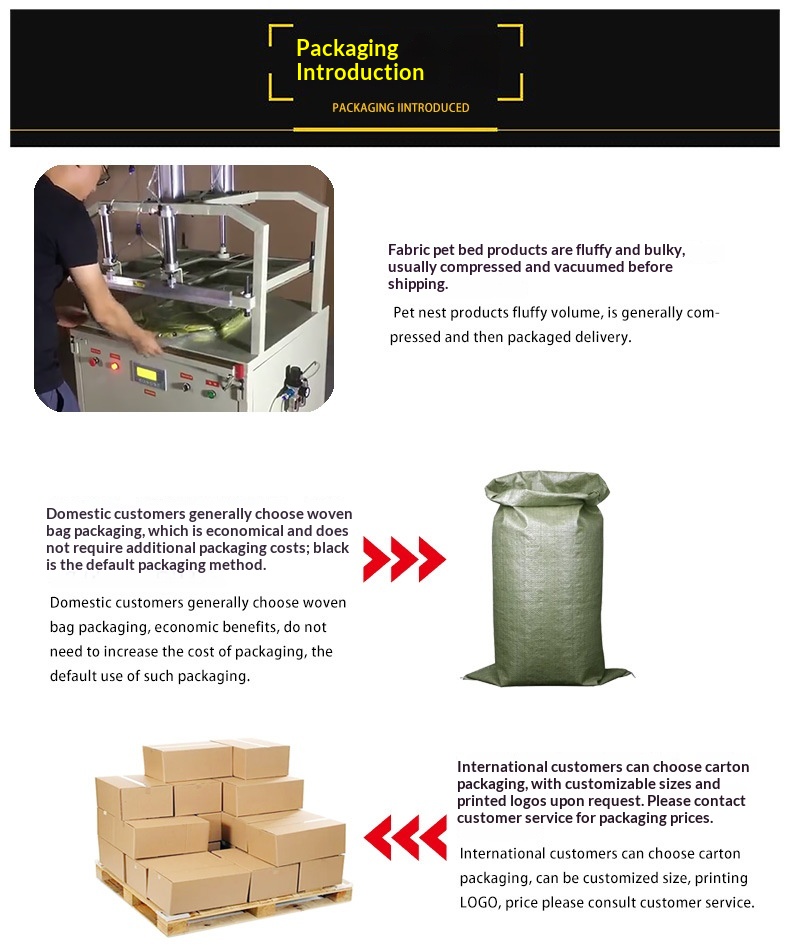 Packaging Introduction

PACKAGING IINTRODUCED

Fabric pet bed products are fluffy and bulky, usually compressed and vacuumed before shipping.

Pet nest products fluffy volume, is generally compressed and then packaged delivery.

Domestic customers generally choose woven bag packaging, which is economical and does not require additional packaging costs; black is the default packaging method.

Domestic customers generally choose woven bag packaging, economic benefits, do not need to increase the cost of packaging, the default use of such packaging.

International customers can choose carton packaging, with customizable sizes and printed logos upon request. Please contact customer service for packaging prices.

International customers can choose carton packaging, can be customized size, printing LOGO, price please consult customer service.