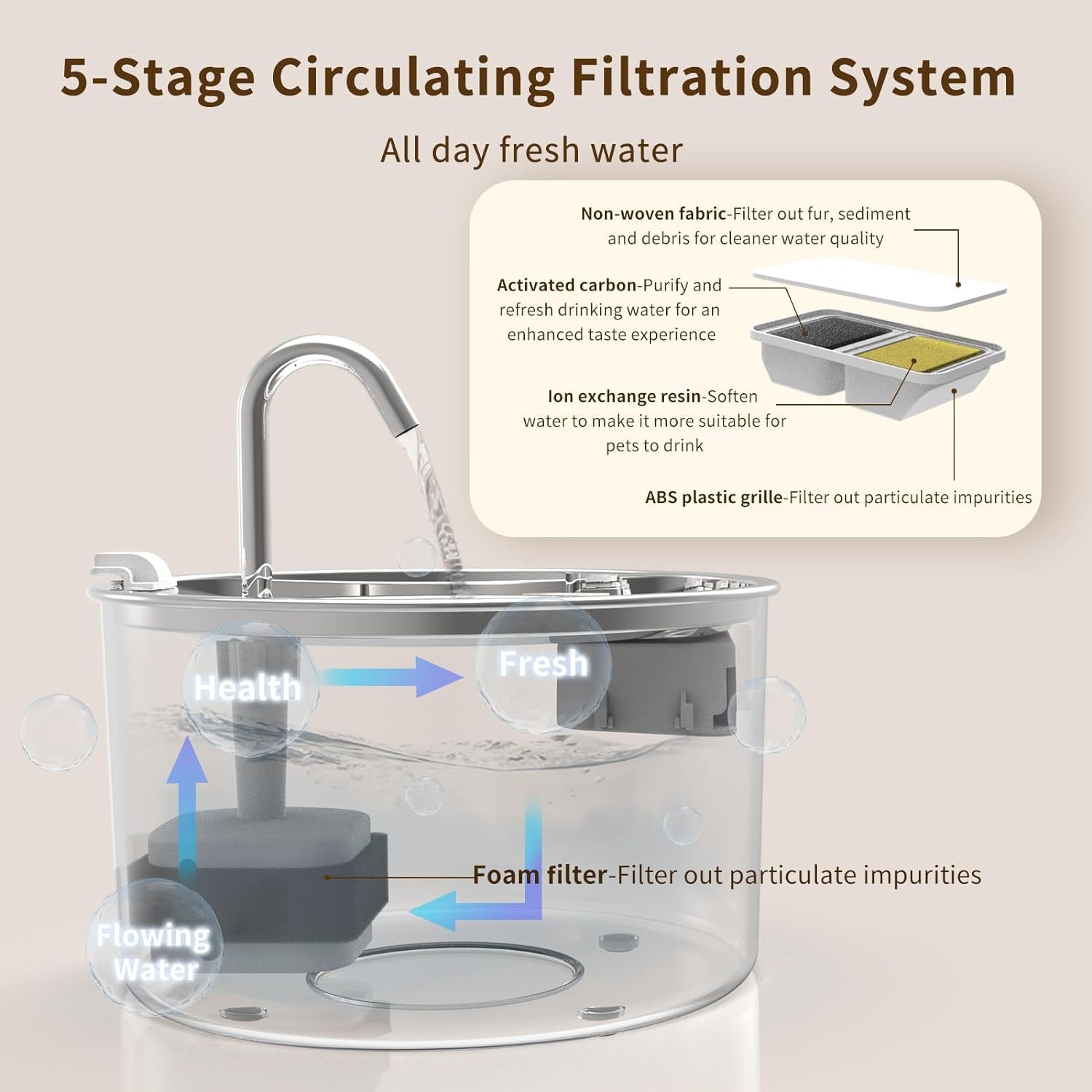 5-Stage Circulating Filtration System

All day fresh water

Non-woven fabric-Filter out fur, sediment and debris for cleaner water quality

Activated carbon-Purify and refresh drinking water for an enhanced taste experience

Ion exchange resin-Soften water to make it more suitable for pets to drink

ABS plastic grille-Filter out particulate impurities

Health

Fresh

Foam filter-Filter out particulate impurities

Flowing Water