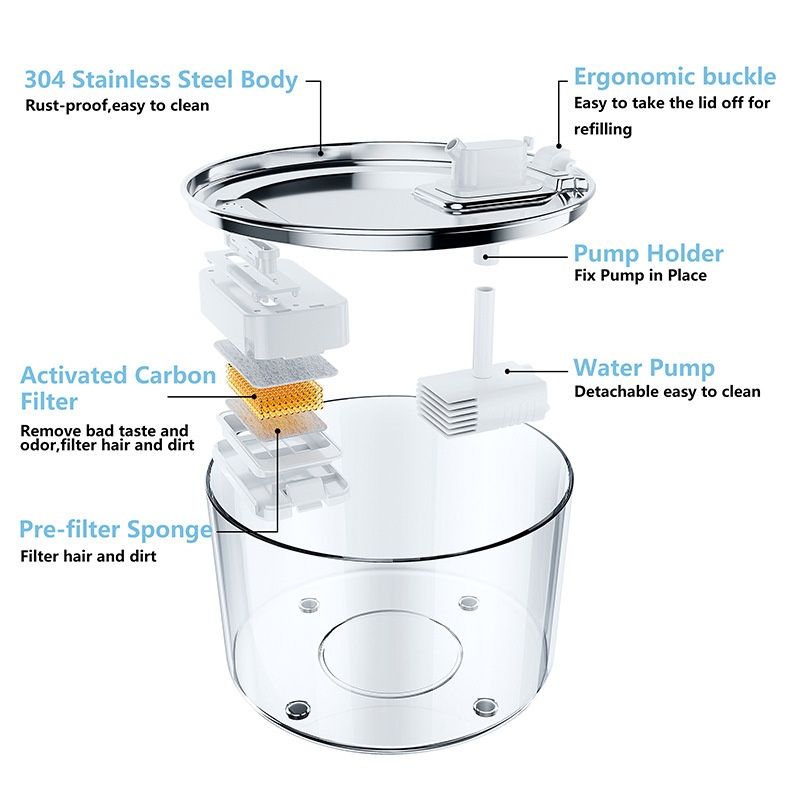 304 Stainless Steel Body
Rust-proof,easy to clean

Ergonomic buckle
Easy to take the lid off for refilling

Pump Holder
Fix Pump in Place

Activated Carbon Filter
Remove bad taste and odor,filter hair and dirt

Water Pump
Detachable easy to clean

Pre-filter Sponge
Filter hair and dirt