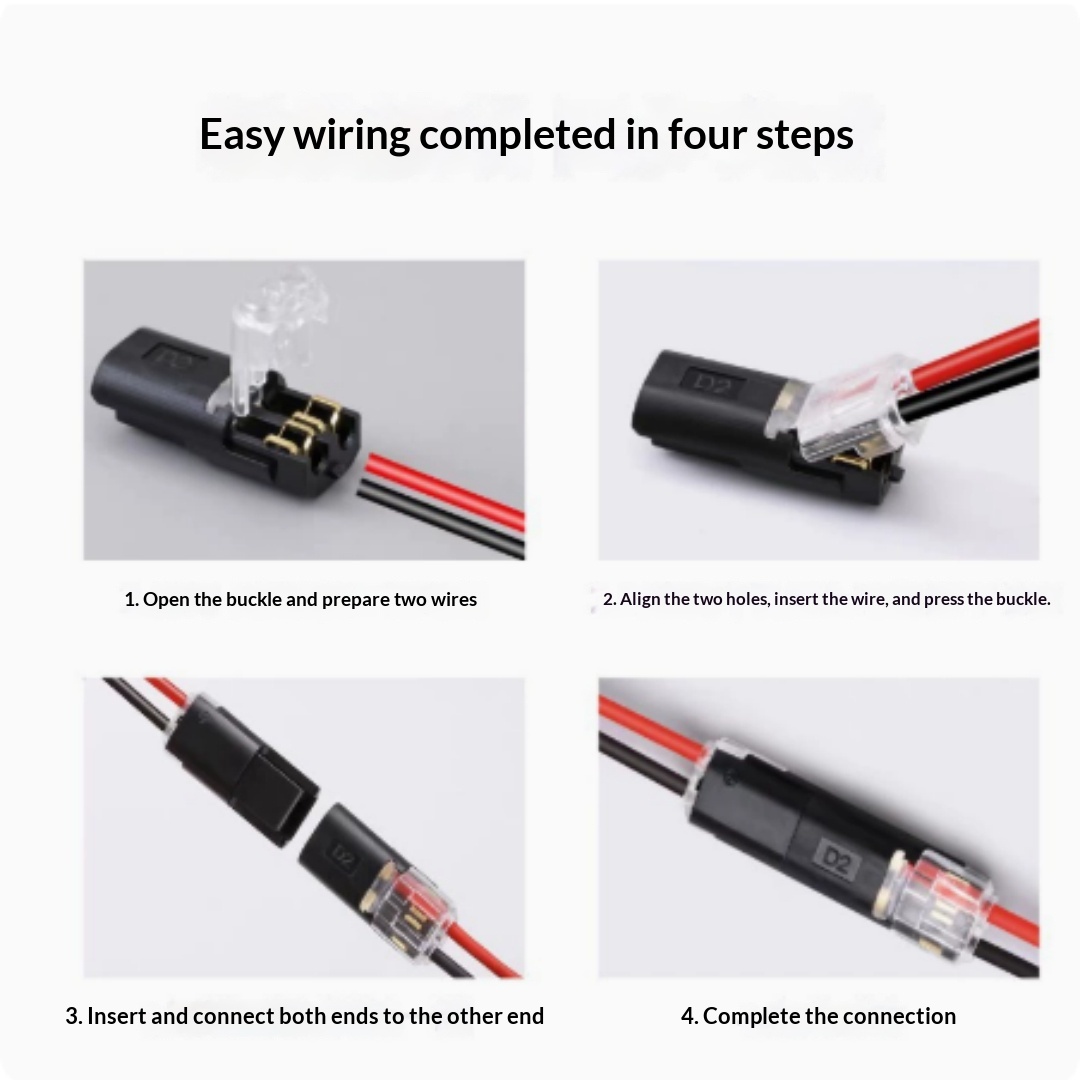 Easy wiring completed in four steps

D2

1. Open the buckle and prepare two wires

D2

2. Align the two holes, insert the wire, and press the buckle.

D2

3. Insert and connect both ends to the other end

D2

4. Complete the connection