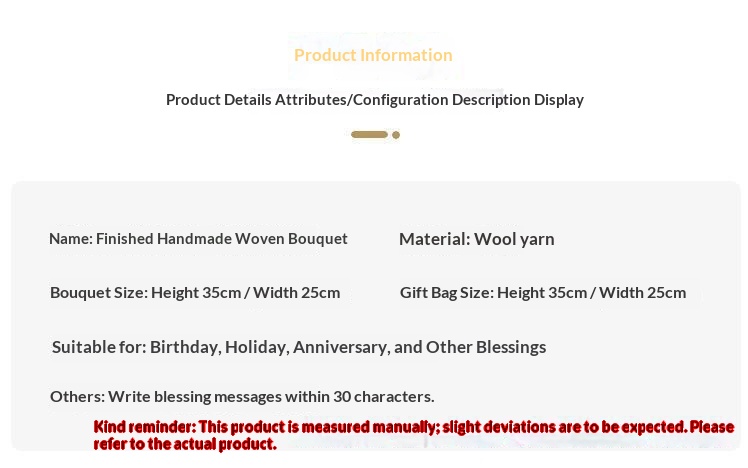 Product Information

Product Details Attributes/Configuration Description Display

Name: Finished Handmade Woven Bouquet

Material: Wool yarn

Bouquet Size: Height 35cm / Width 25cm

Gift Bag Size: Height 35cm / Width 25cm

Suitable for: Birthday, Holiday, Anniversary, and Other Blessings

Others: Write blessing messages within 30 characters.

Kind reminder: This product is measured manually; slight deviations are to be expected. Please refer to the actual product.