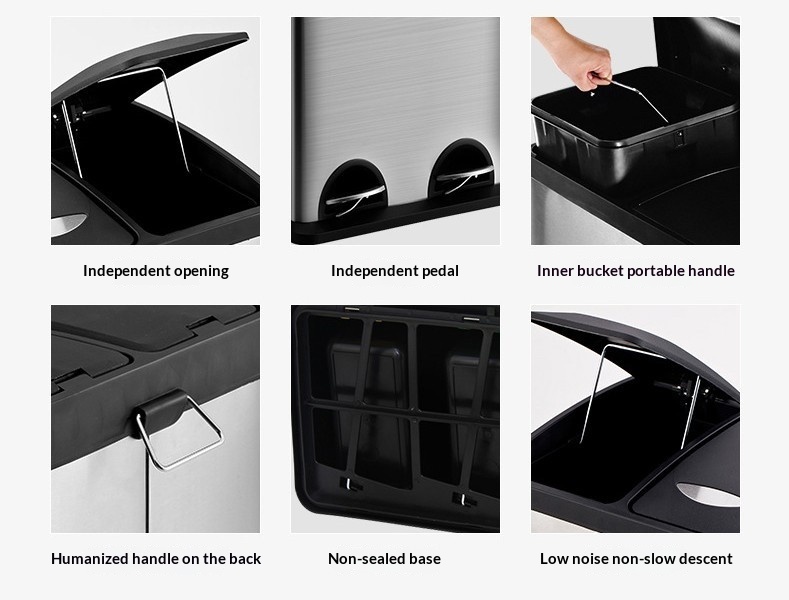 Independent opening

Independent pedal

Inner bucket portable handle

Humanized handle on the back

Non-sealed base

Low noise non-slow descent