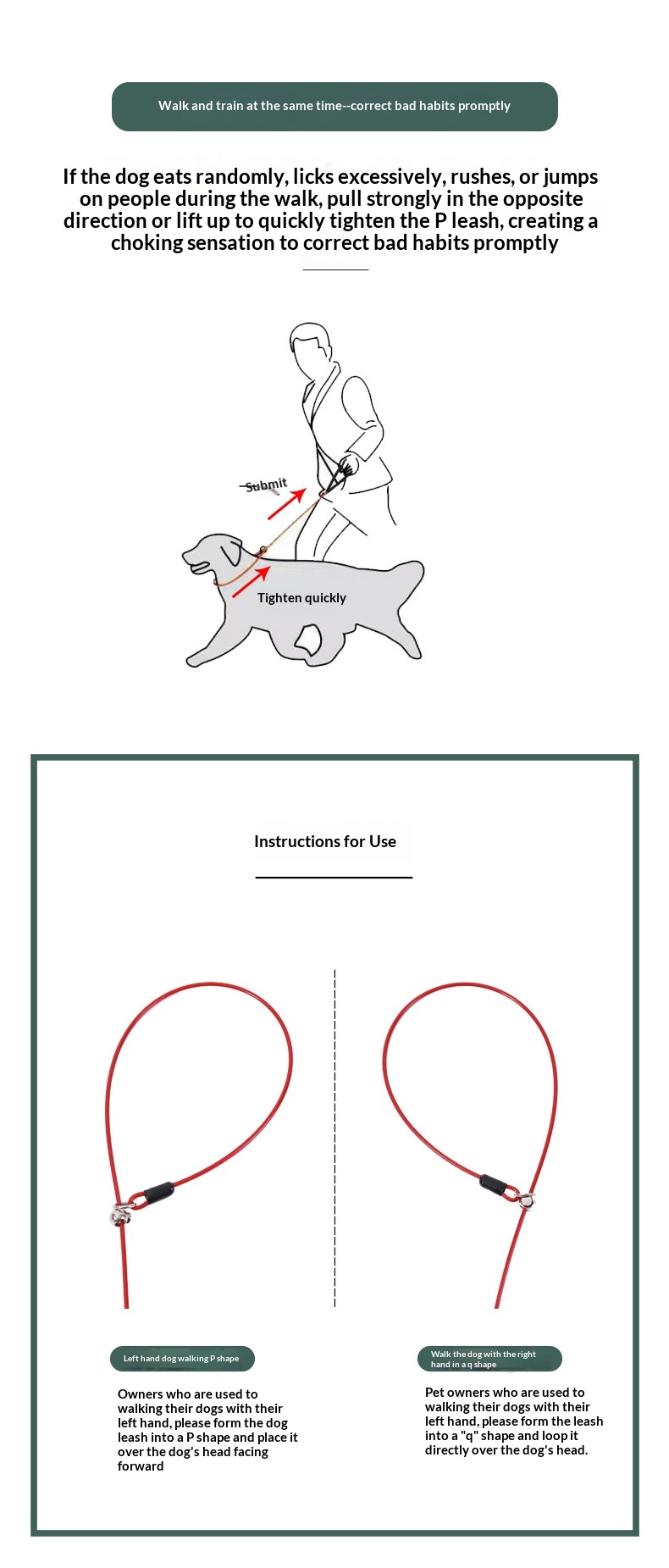 Walk and train at the same time--correct bad habits promptly

If the dog eats randomly, licks excessively, rushes, or jumps on people during the walk, pull strongly in the opposite direction or lift up to quickly tighten the P leash, creating a choking sensation to correct bad habits promptly

Submit

Tighten quickly

Instructions for Use

Left hand dog walking P shape

Owners who are used to walking their dogs with their left hand, please form the dog leash into a P shape and place it over the dog's head facing forward

Walk the dog with the right hand in a q shape

Pet owners who are used to walking their dogs with their left hand, please form the leash into a "q" shape and loop it directly over the dog's head.