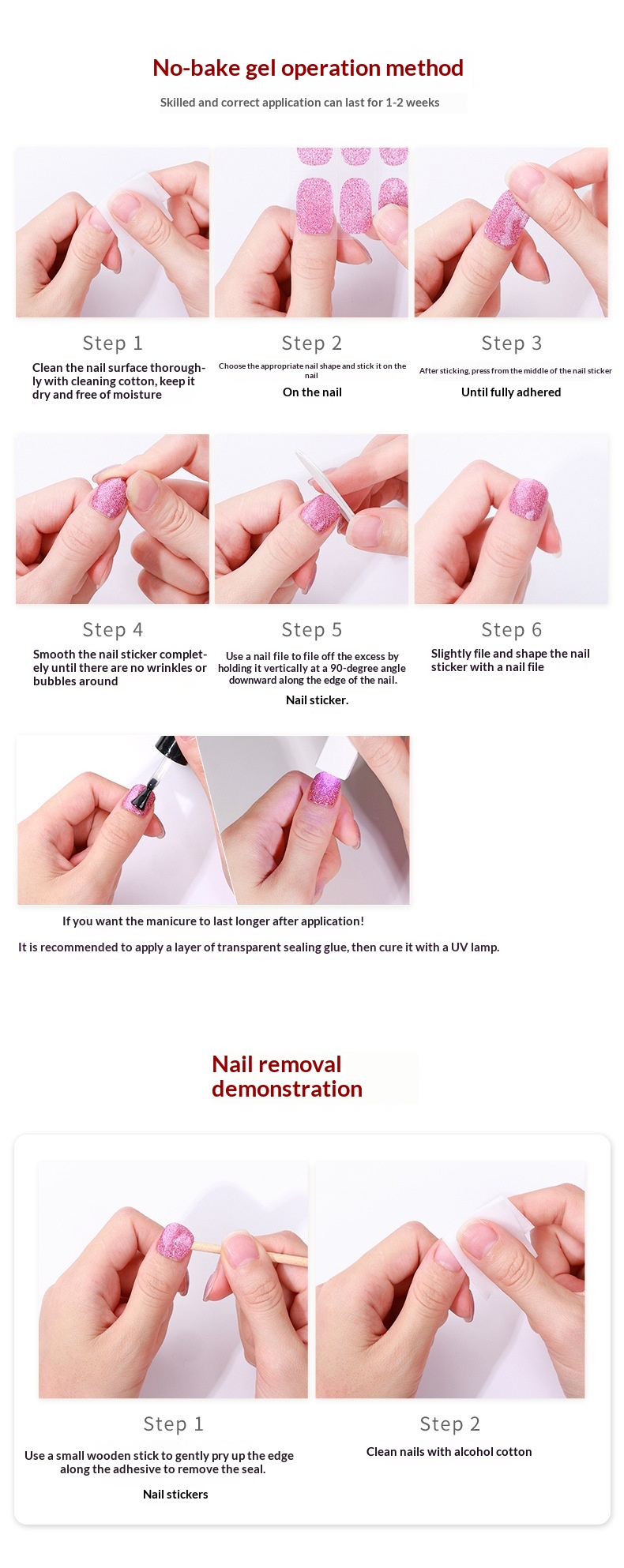 No-bake gel operation method

Skilled and correct application can last for 1-2 weeks

Step 1

Clean the nail surface thoroughly with cleaning cotton, keep it dry and free of moisture

Step 2

Choose the appropriate nail shape and stick it on the nail

On the nail

Step 3

After sticking, press from the middle of the nail sticker

Until fully adhered

Step 4

Smooth the nail sticker completely until there are no wrinkles or bubbles around

Step 5

Use a nail file to file off the excess by holding it vertically at a 90-degree angle downward along the edge of the nail.

Nail sticker.

Step 6

Slightly file and shape the nail sticker with a nail file

If you want the manicure to last longer after application!

It is recommended to apply a layer of transparent sealing glue, then cure it with a UV lamp.

Nail removal demonstration

Step 1

Use a small wooden stick to gently pry up the edge along the adhesive to remove the seal.

Nail stickers

Step 2

Clean nails with alcohol cotton