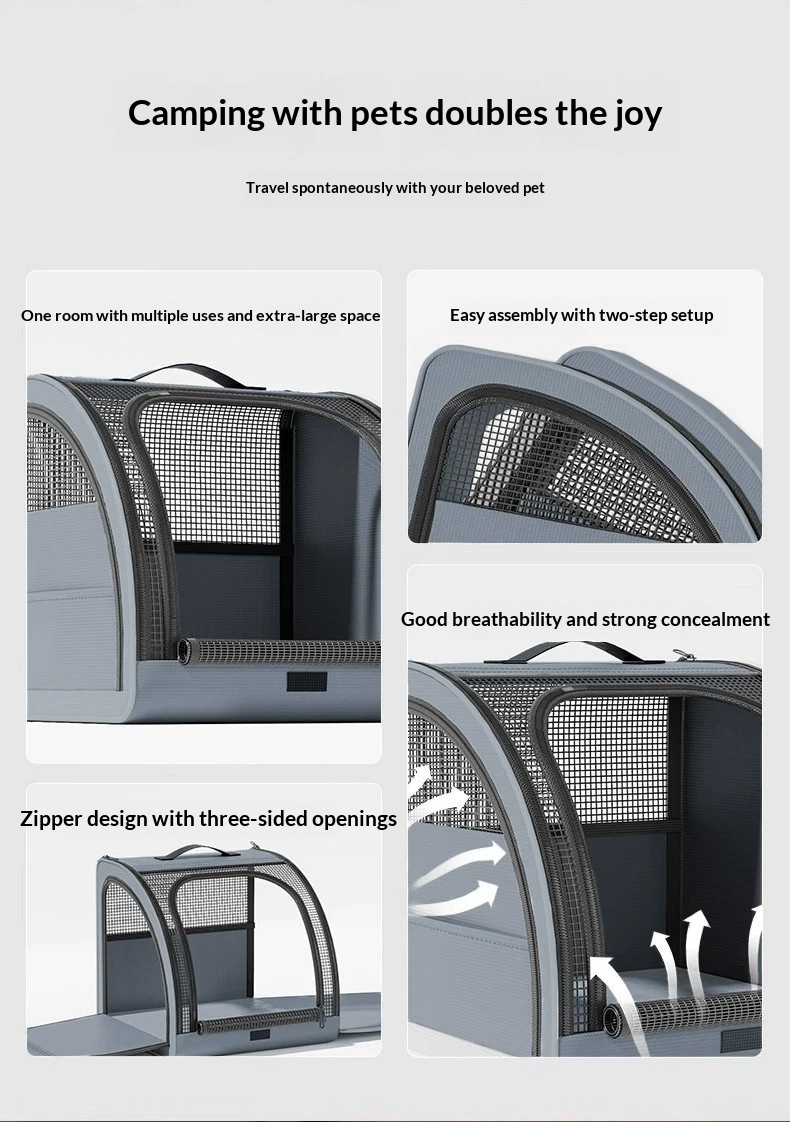 Camping with pets doubles the joy

Travel spontaneously with your beloved pet

One room with multiple uses and extra-large space

Easy assembly with two-step setup

Good breathability and strong concealment

Zipper design with three-sided openings