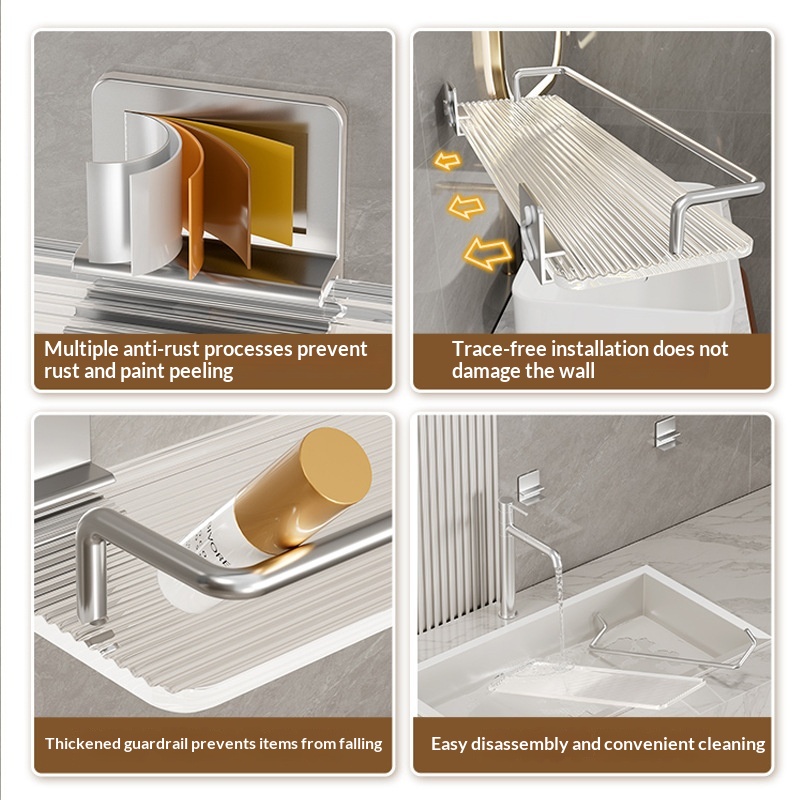 Multiple anti-rust processes prevent rust and paint peeling

Trace-free installation does not damage the wall

Thickened guardrail prevents items from falling

Easy disassembly and convenient cleaning