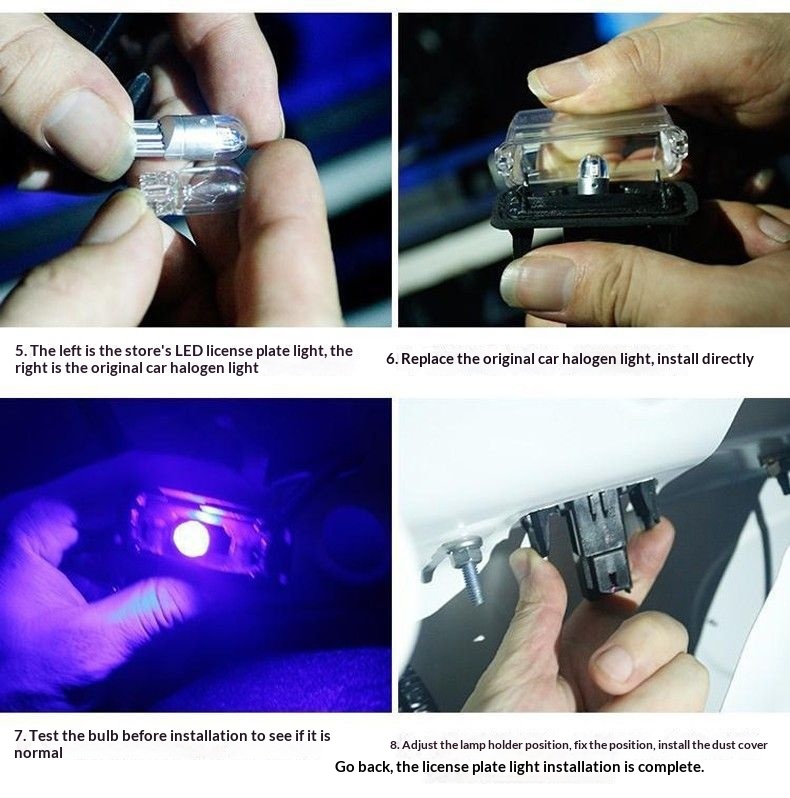 5. The left is the store's LED license plate light, the right is the original car halogen light

6. Replace the original car halogen light, install directly

7. Test the bulb before installation to see if it is normal

8. Adjust the lamp holder position, fix the position, install the dust cover

Go back, the license plate light installation is complete.