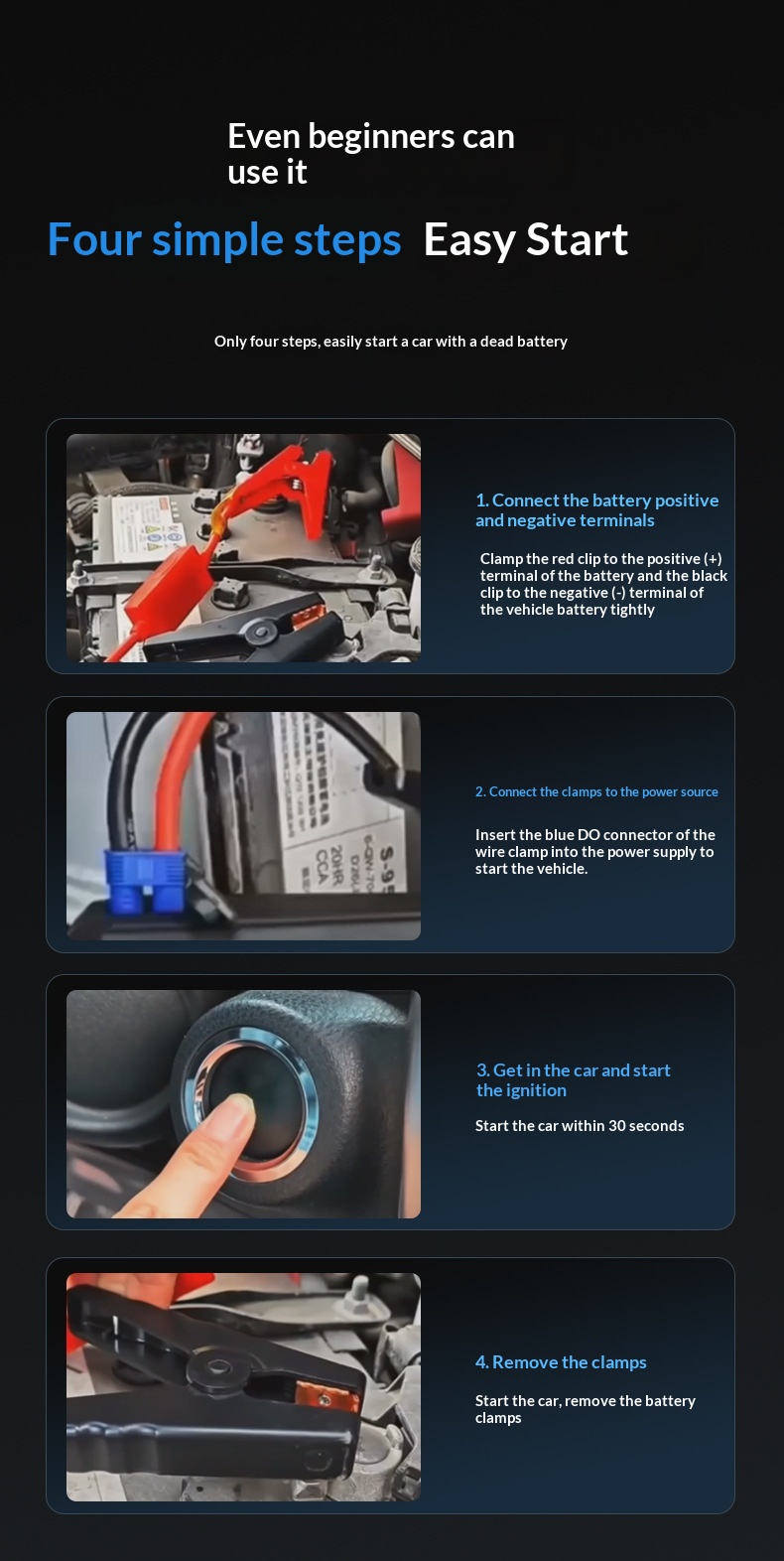 Even beginners can use it

Four simple steps Easy Start

Only four steps, easily start a car with a dead battery

1. Connect the battery positive and negative terminals

Clamp the red clip to the positive (+) terminal of the battery and the black clip to the negative (-) terminal of the vehicle battery tightly

S-95
6-QW-70
D26L
20HR
CCA

2. Connect the clamps to the power source

Insert the blue DO connector of the wire clamp into the power supply to start the vehicle.

3. Get in the car and start the ignition

Start the car within 30 seconds

4. Remove the clamps

Start the car, remove the battery clamps