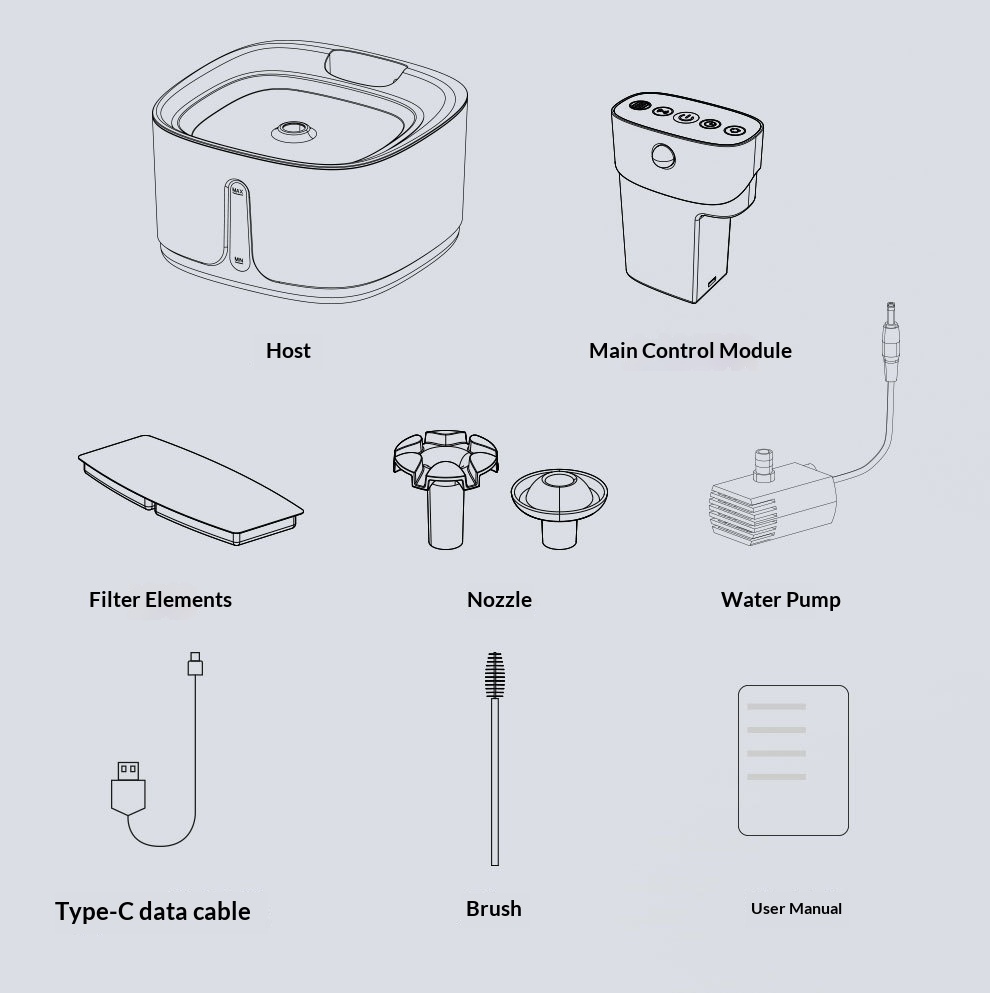 MAX
MIN

Host

Main Control Module

Filter Elements

Nozzle

Water Pump

Type-C data cable

Brush

User Manual