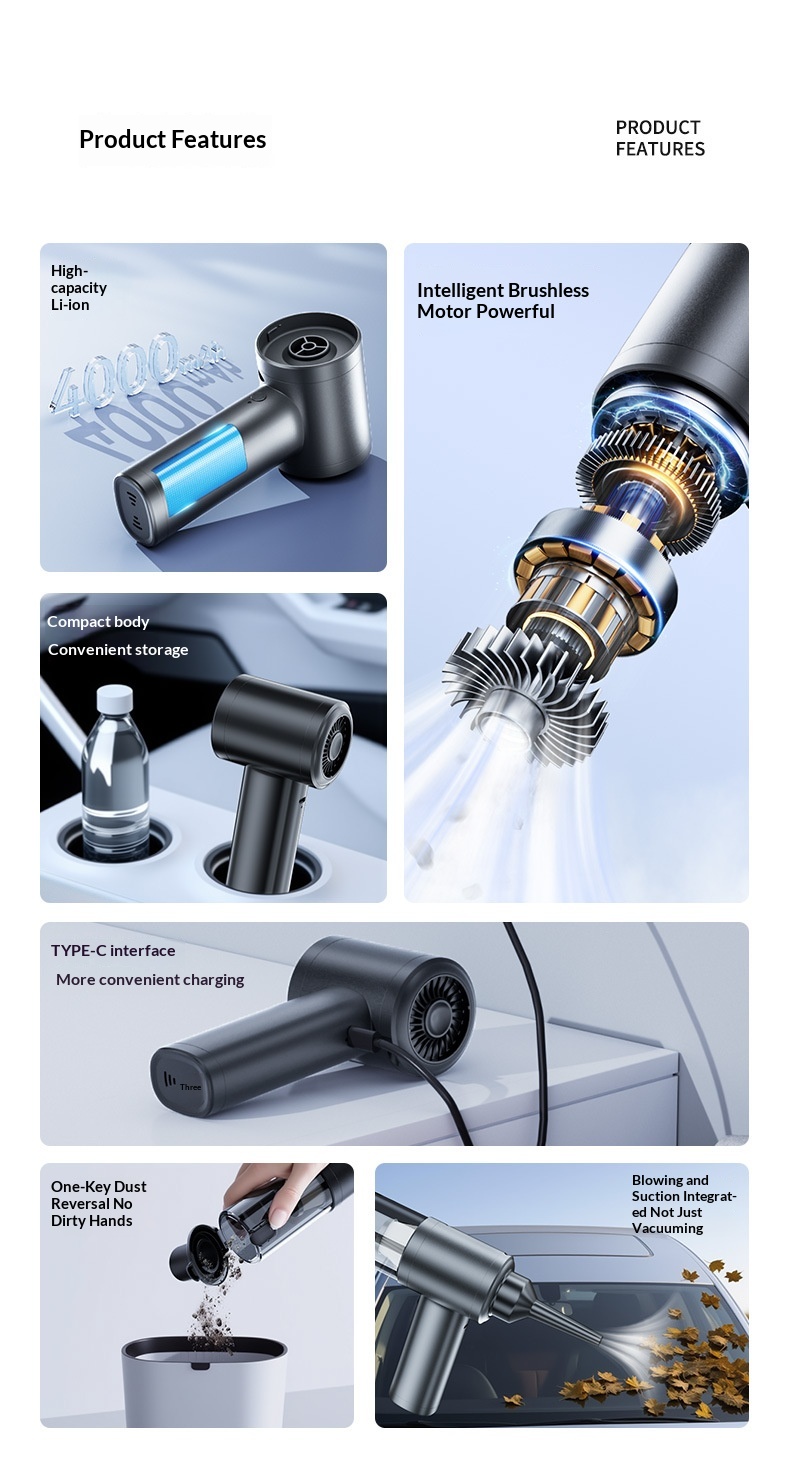 Product Features

PRODUCT FEATURES

High-capacity Li-ion

4000mAh

Intelligent Brushless Motor Powerful

Compact body

Convenient storage

TYPE-C interface

More convenient charging

Three

One-Key Dust Reversal No Dirty Hands

Blowing and Suction Integrated Not Just Vacuuming