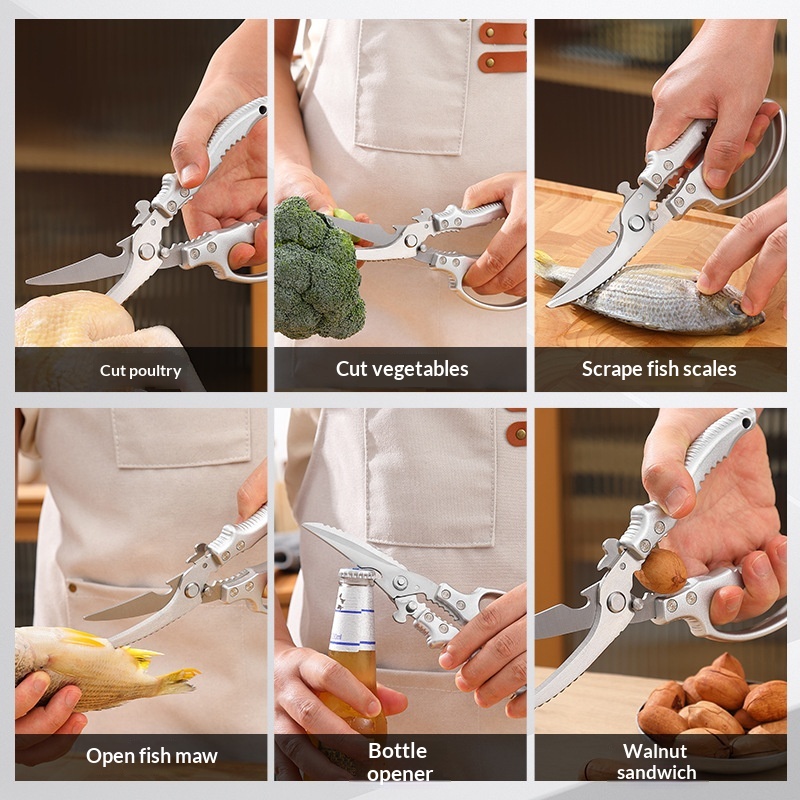 Cut poultry

Cut vegetables

Scrape fish scales

Open fish maw

Bottle opener

Walnut sandwich