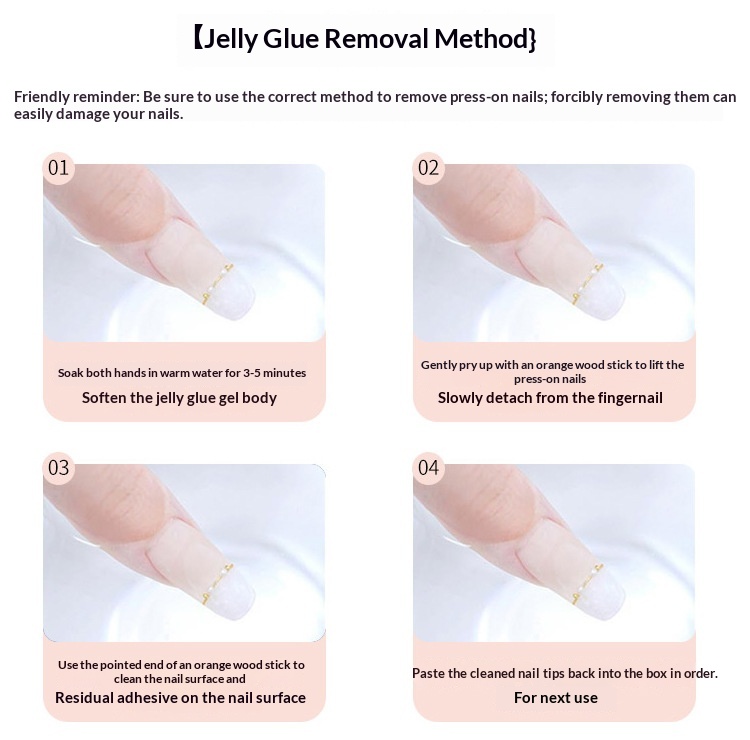 【Jelly Glue Removal Method}

Friendly reminder: Be sure to use the correct method to remove press-on nails; forcibly removing them can easily damage your nails.

01

Soak both hands in warm water for 3-5 minutes

Soften the jelly glue gel body

02

Gently pry up with an orange wood stick to lift the press-on nails

Slowly detach from the fingernail

03

Use the pointed end of an orange wood stick to clean the nail surface and

Residual adhesive on the nail surface

04

Paste the cleaned nail tips back into the box in order.

For next use