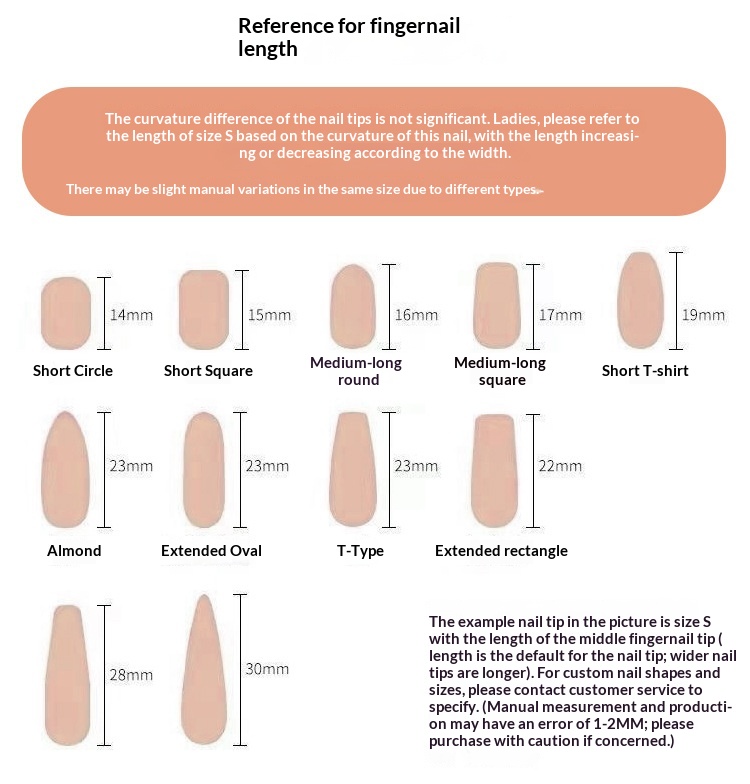 Reference for fingernail length

The curvature difference of the nail tips is not significant. Ladies, please refer to the length of size S based on the curvature of this nail, with the length increasing or decreasing according to the width.

There may be slight manual variations in the same size due to different types.

14mm
Short Circle

15mm
Short Square

16mm
Medium-long round

17mm
Medium-long square

19mm
Short T-shirt

23mm
Almond

23mm
Extended Oval

23mm
T-Type

22mm
Extended rectangle

28mm

30mm

The example nail tip in the picture is size S with the length of the middle fingernail tip ( length is the default for the nail tip; wider nail tips are longer). For custom nail shapes and sizes, please contact customer service to specify. (Manual measurement and production may have an error of 1-2MM; please purchase with caution if concerned.)