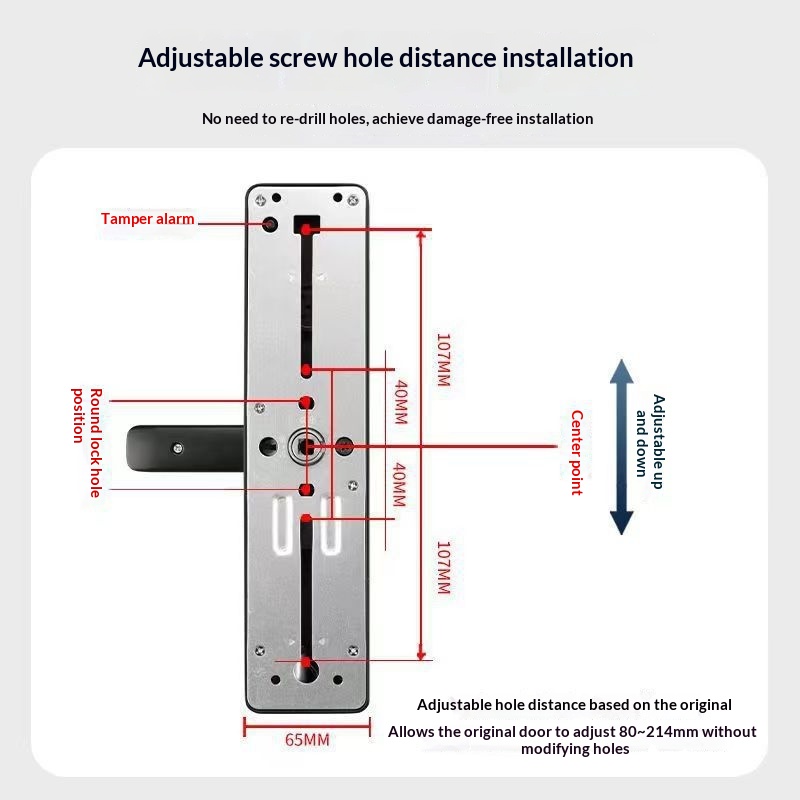 Adjustable screw hole distance installation

No need to re-drill holes, achieve damage-free installation

Tamper alarm

Round lock hole position

107MM

40MM

40MM

107MM

Center point

Adjustable up and down

65MM

Adjustable hole distance based on the original

Allows the original door to adjust 80~214mm without modifying holes