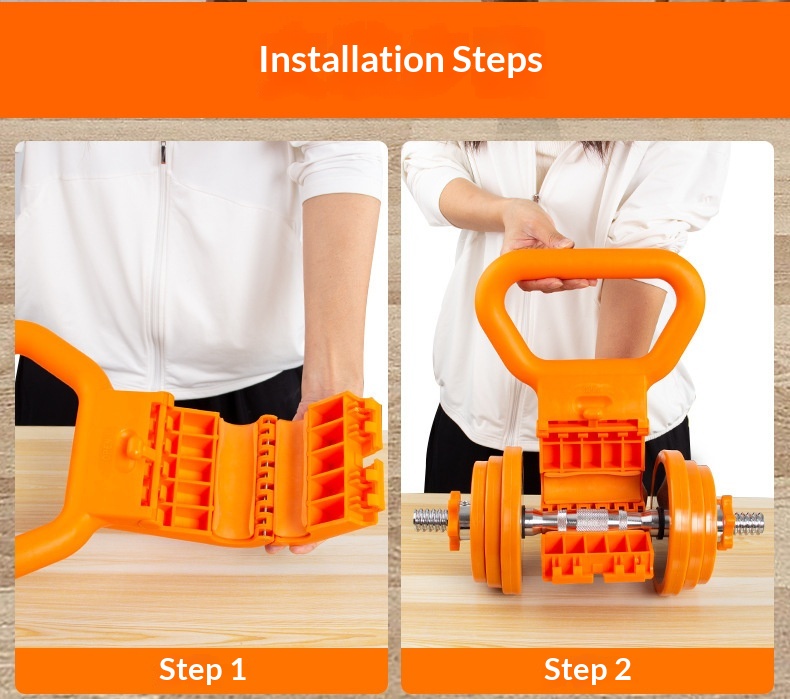 Installation Steps

Step 1

Step 2