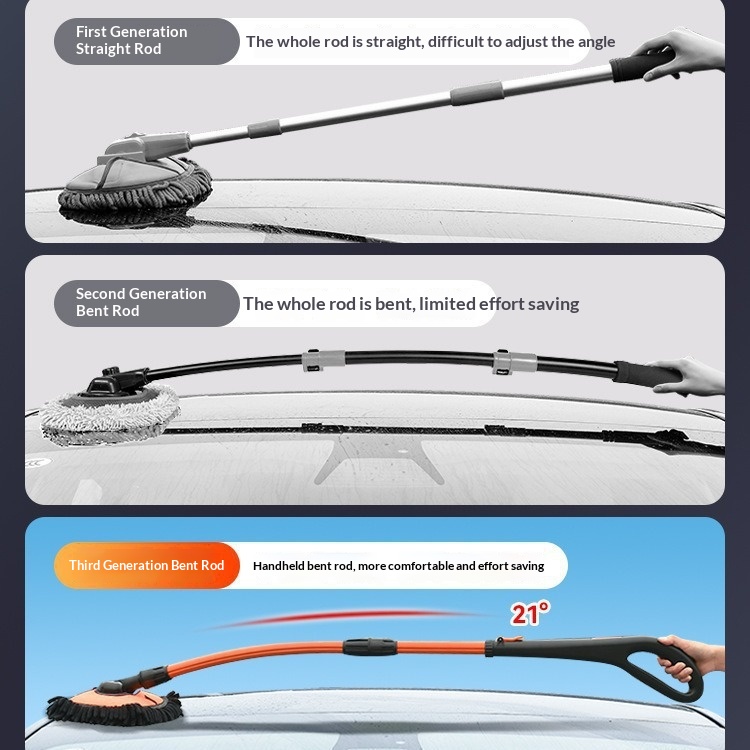 First Generation Straight Rod

The whole rod is straight, difficult to adjust the angle

Second Generation Bent Rod

The whole rod is bent, limited effort saving

Third Generation Bent Rod

Handheld bent rod, more comfortable and effort saving

21°