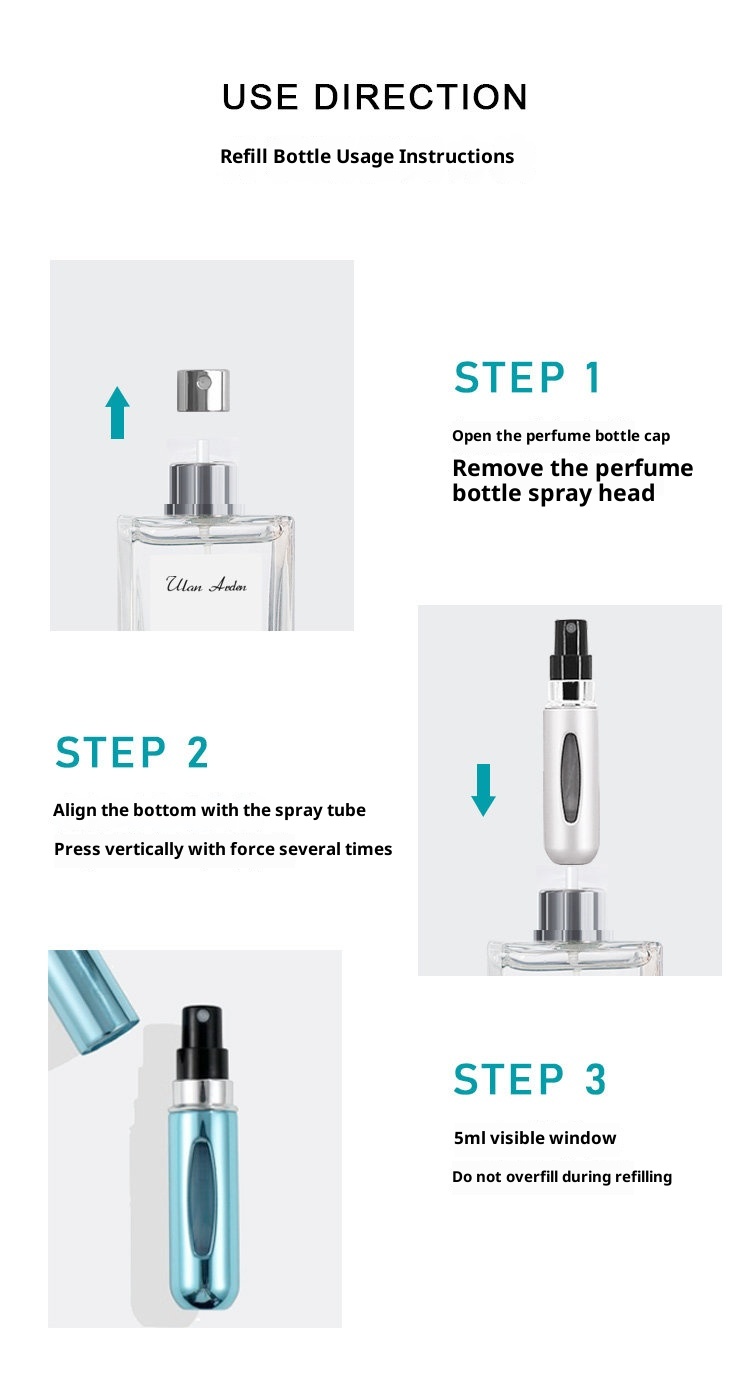 USE DIRECTION

Refill Bottle Usage Instructions

Ulan Arden

STEP 1

Open the perfume bottle cap

Remove the perfume bottle spray head

STEP 2

Align the bottom with the spray tube

Press vertically with force several times

STEP 3

5ml visible window

Do not overfill during refilling