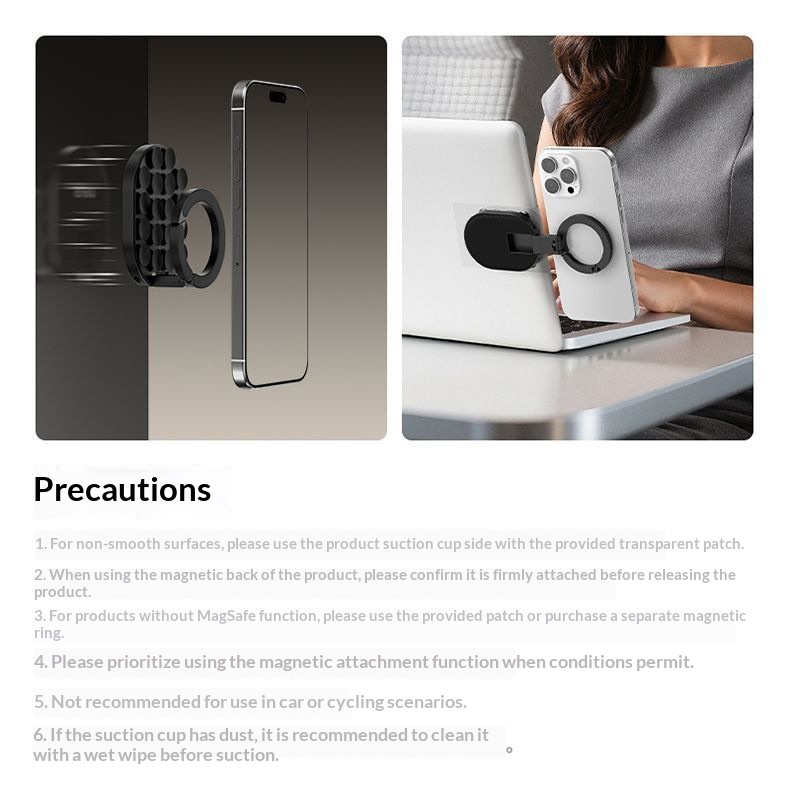 Precautions

1. For non-smooth surfaces, please use the product suction cup side with the provided transparent patch.

2. When using the magnetic back of the product, please confirm it is firmly attached before releasing the product.

3. For products without MagSafe function, please use the provided patch or purchase a separate magnetic ring.

4. Please prioritize using the magnetic attachment function when conditions permit.

5. Not recommended for use in car or cycling scenarios.

6. If the suction cup has dust, it is recommended to clean it with a wet wipe before suction. 。