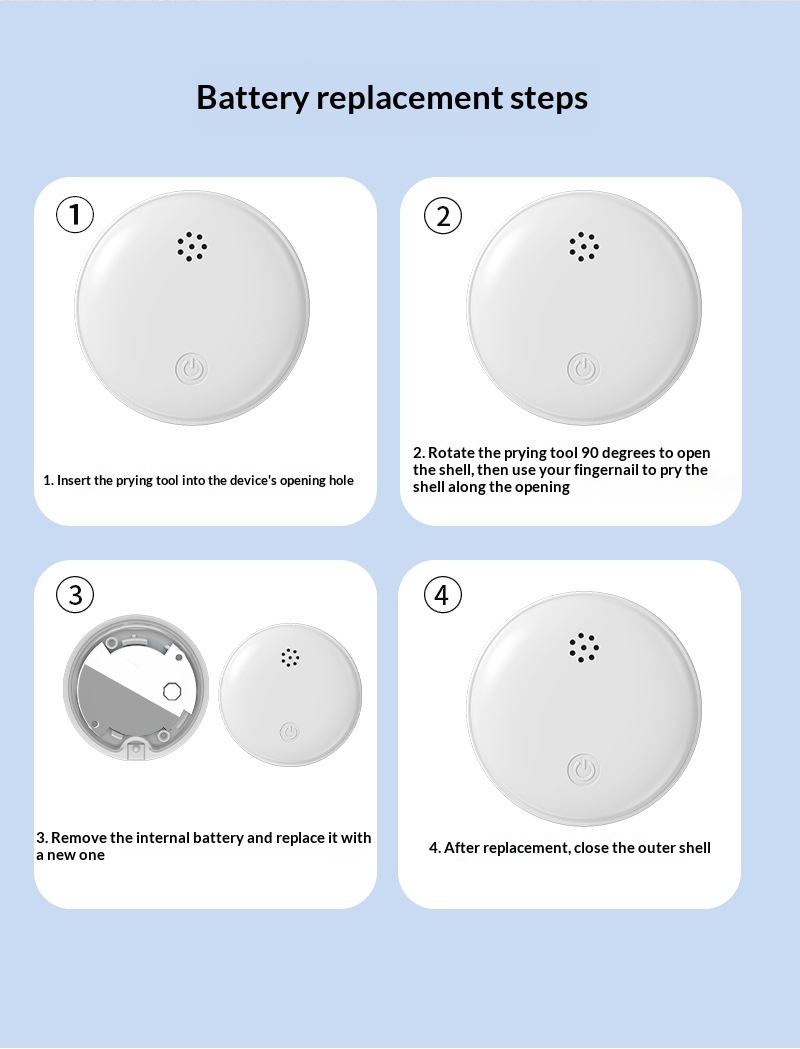 Battery replacement steps

①

1. Insert the prying tool into the device's opening hole

②

2. Rotate the prying tool 90 degrees to open the shell, then use your fingernail to pry the shell along the opening

③

3. Remove the internal battery and replace it with a new one

④

4. After replacement, close the outer shell