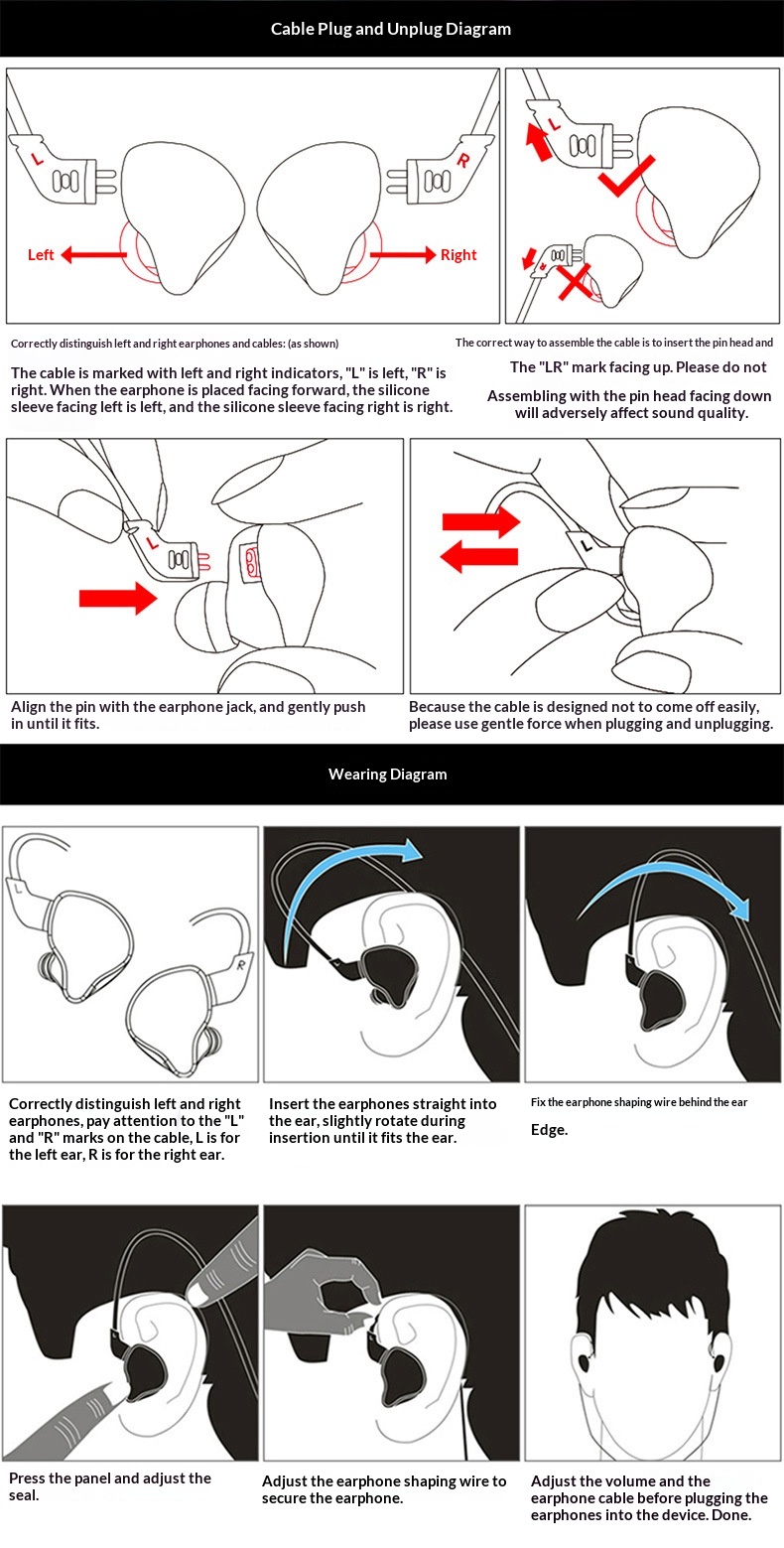 Cable Plug and Unplug Diagram

L

R

Left

Right

L

Correctly distinguish left and right earphones and cables: (as shown)

The cable is marked with left and right indicators, "L" is left, "R" is right. When the earphone is placed facing forward, the silicone sleeve facing left is left, and the silicone sleeve facing right is right.

The correct way to assemble the cable is to insert the pin head and

The "LR" mark facing up. Please do not

Assembling with the pin head facing down will adversely affect sound quality.

L

L

Align the pin with the earphone jack, and gently push in until it fits.

Because the cable is designed not to come off easily, please use gentle force when plugging and unplugging.

Wearing Diagram

L

R

Correctly distinguish left and right earphones, pay attention to the "L" and "R" marks on the cable, L is for the left ear, R is for the right ear.

Insert the earphones straight into the ear, slightly rotate during insertion until it fits the ear.

Fix the earphone shaping wire behind the ear

Edge.

Press the panel and adjust the seal.

Adjust the earphone shaping wire to secure the earphone.

Adjust the volume and the earphone cable before plugging the earphones into the device. Done.