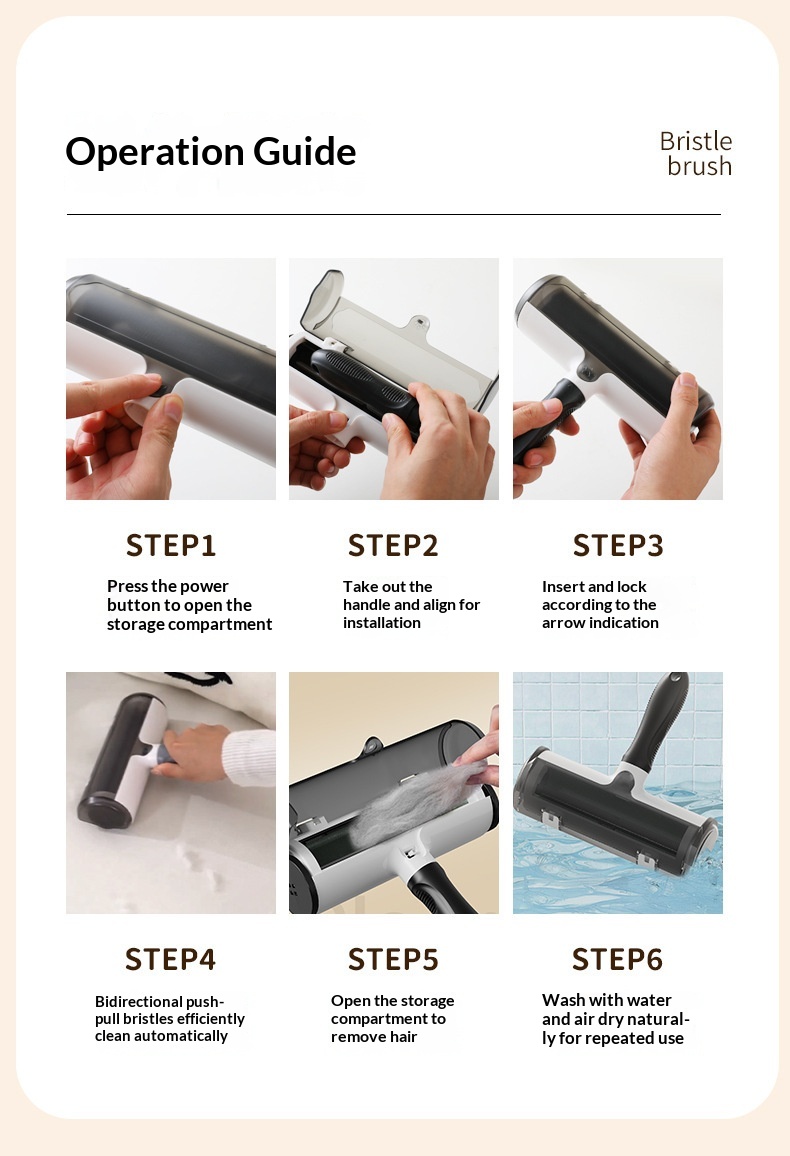 Operation Guide

Bristle brush

STEP1

Press the power button to open the storage compartment

STEP2

Take out the handle and align for installation

STEP3

Insert and lock according to the arrow indication

STEP4

Bidirectional push-pull bristles efficiently clean automatically

STEP5

Open the storage compartment to remove hair

STEP6

Wash with water and air dry naturally for repeated use