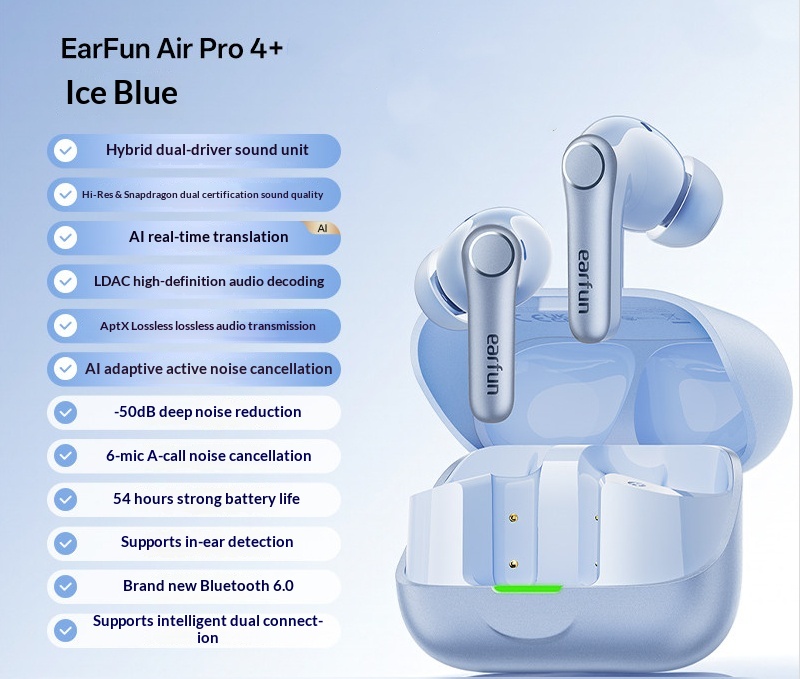 EarFun Air Pro 4+
Ice Blue

Hybrid dual-driver sound unit

Hi-Res & Snapdragon dual certification sound quality

AI real-time translation AI

LDAC high-definition audio decoding

AptX Lossless lossless audio transmission

AI adaptive active noise cancellation

-50dB deep noise reduction

6-mic A-call noise cancellation

54 hours strong battery life

Supports in-ear detection

Brand new Bluetooth 6.0

Supports intelligent dual connection

earfun

earfun