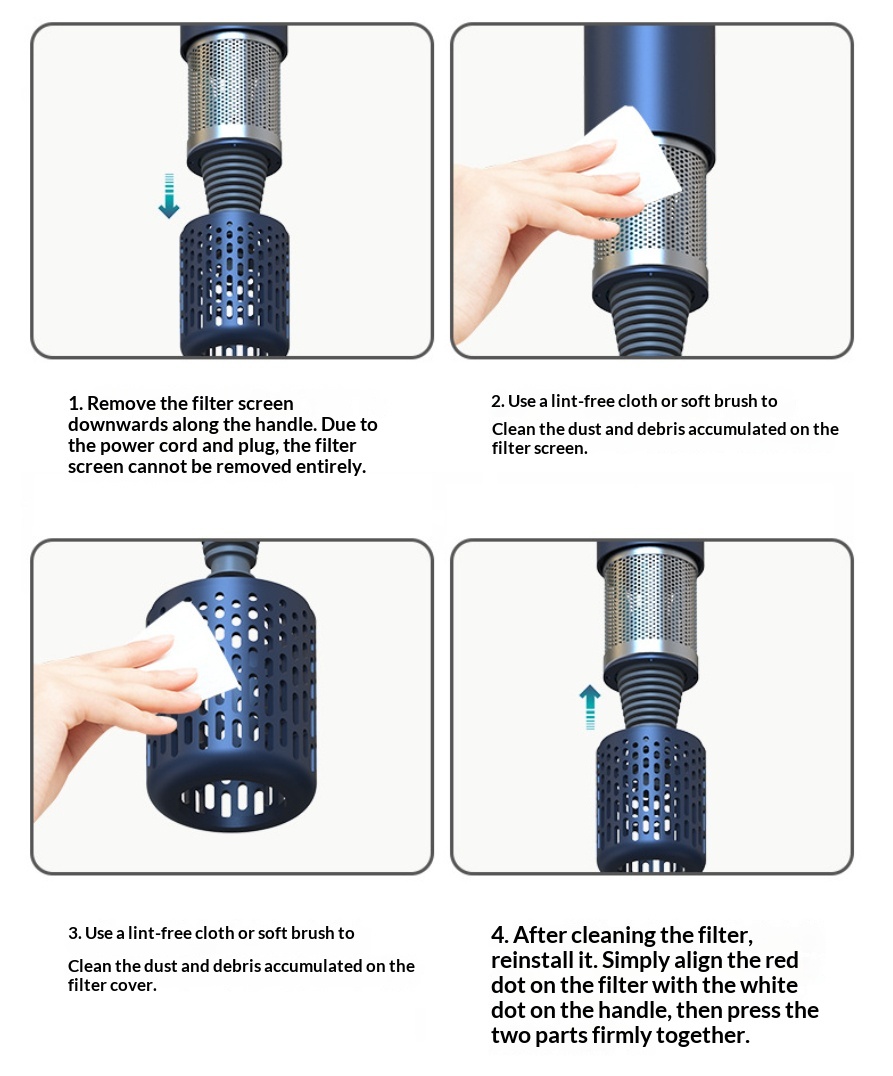 1. Remove the filter screen downwards along the handle. Due to the power cord and plug, the filter screen cannot be removed entirely.

2. Use a lint-free cloth or soft brush to

Clean the dust and debris accumulated on the filter screen.

3. Use a lint-free cloth or soft brush to

Clean the dust and debris accumulated on the filter cover.

4. After cleaning the filter, reinstall it. Simply align the red dot on the filter with the white dot on the handle, then press the two parts firmly together.