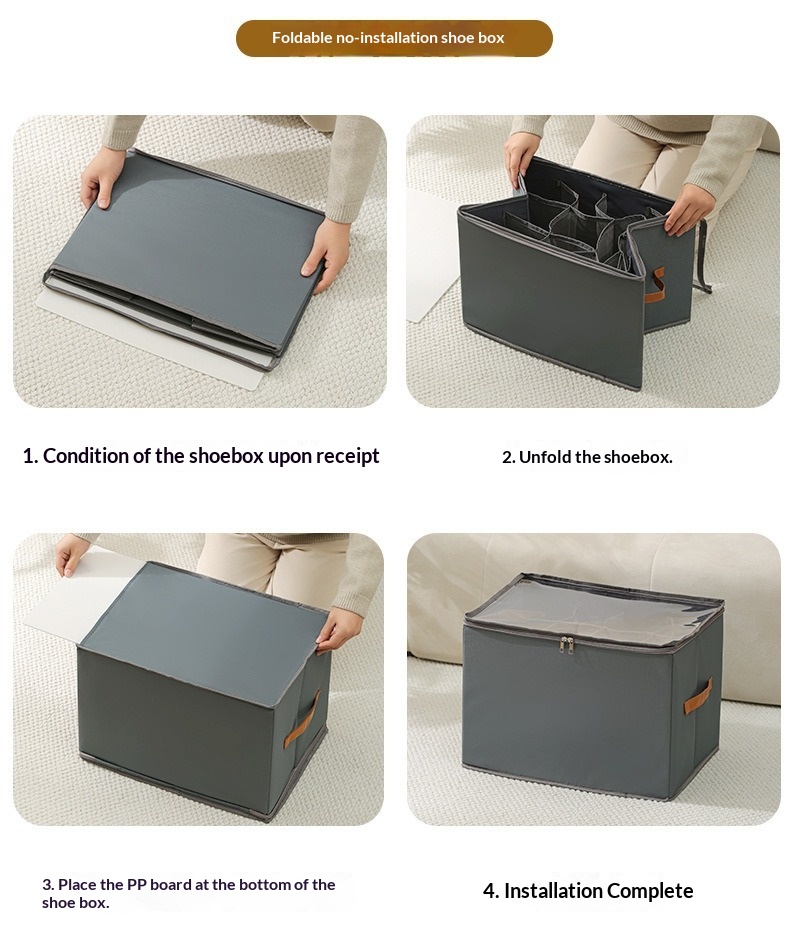 Foldable no-installation shoe box

1. Condition of the shoebox upon receipt

2. Unfold the shoebox.

3. Place the PP board at the bottom of the shoe box.

4. Installation Complete