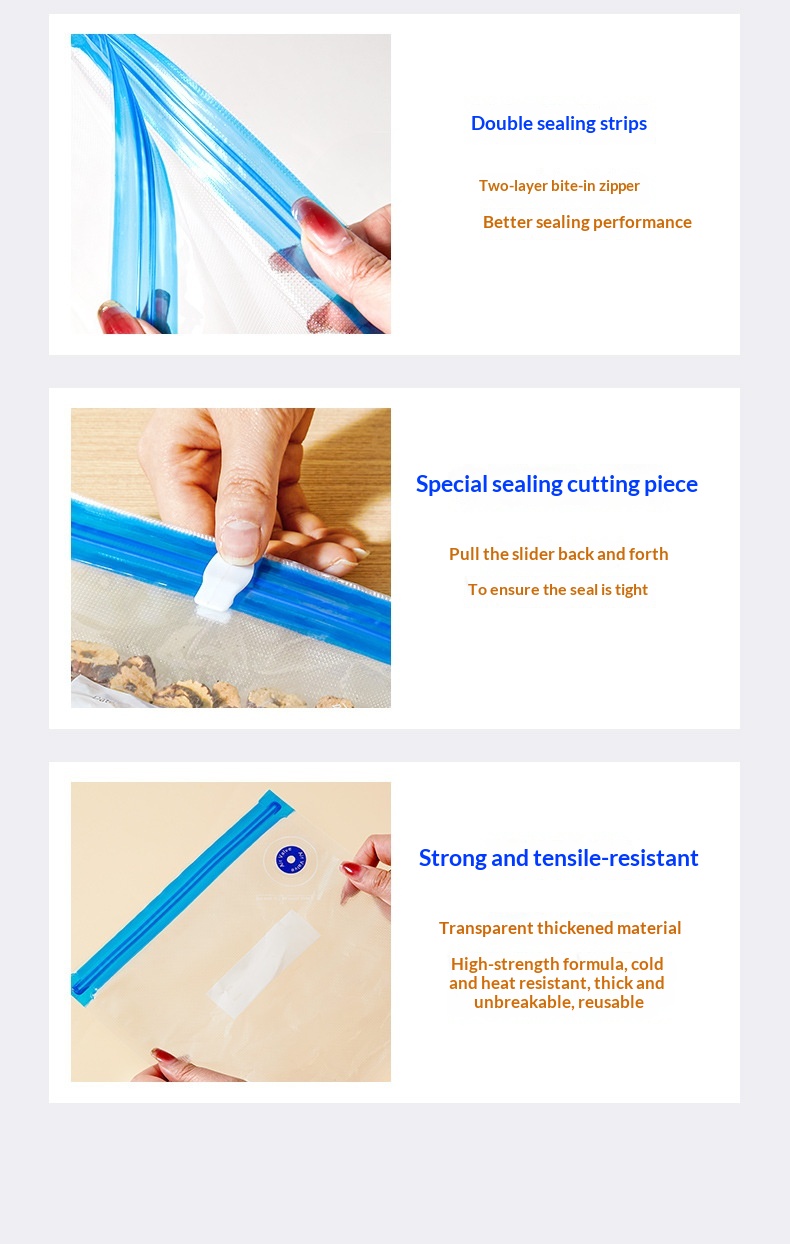 Double sealing strips

Two-layer bite-in zipper

Better sealing performance

Special sealing cutting piece

Pull the slider back and forth

To ensure the seal is tight

Strong and tensile-resistant

Transparent thickened material

High-strength formula, cold and heat resistant, thick and unbreakable, reusable