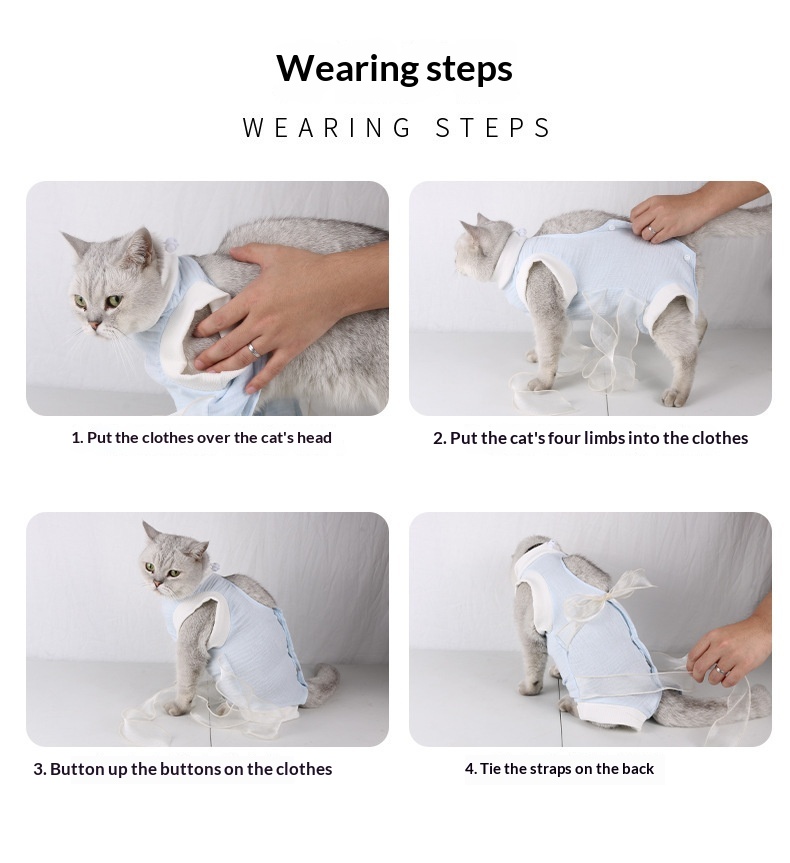 Wearing steps

WEARING STEPS

1. Put the clothes over the cat's head

2. Put the cat's four limbs into the clothes

3. Button up the buttons on the clothes

4. Tie the straps on the back