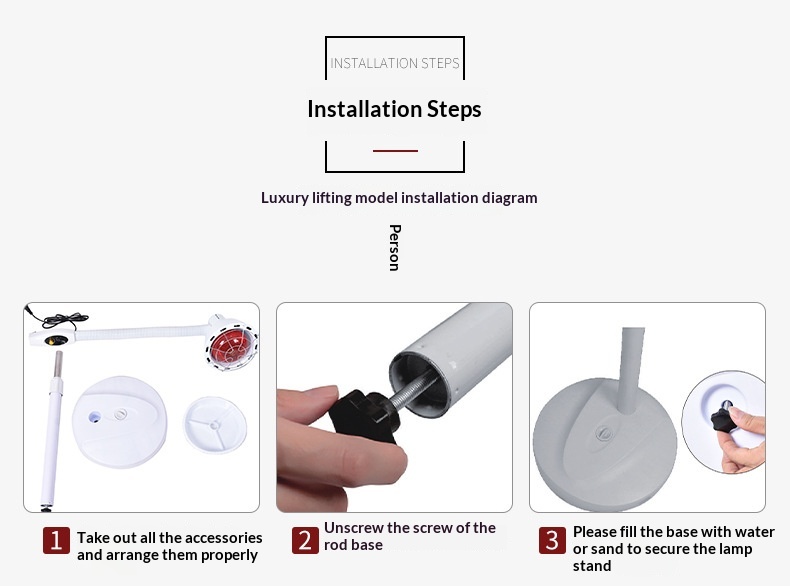 INSTALLATION STEPS

Installation Steps

Luxury lifting model installation diagram

Person

1 Take out all the accessories and arrange them properly

2 Unscrew the screw of the rod base

3 Please fill the base with water or sand to secure the lamp stand