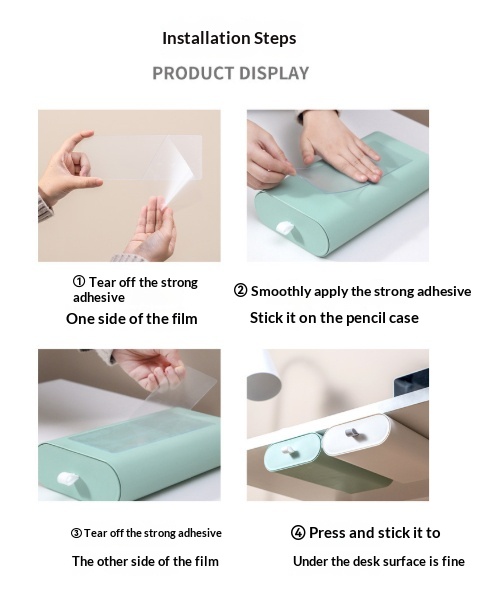 Installation Steps

PRODUCT DISPLAY

① Tear off the strong adhesive

One side of the film

② Smoothly apply the strong adhesive

Stick it on the pencil case

③ Tear off the strong adhesive

The other side of the film

④ Press and stick it to

Under the desk surface is fine